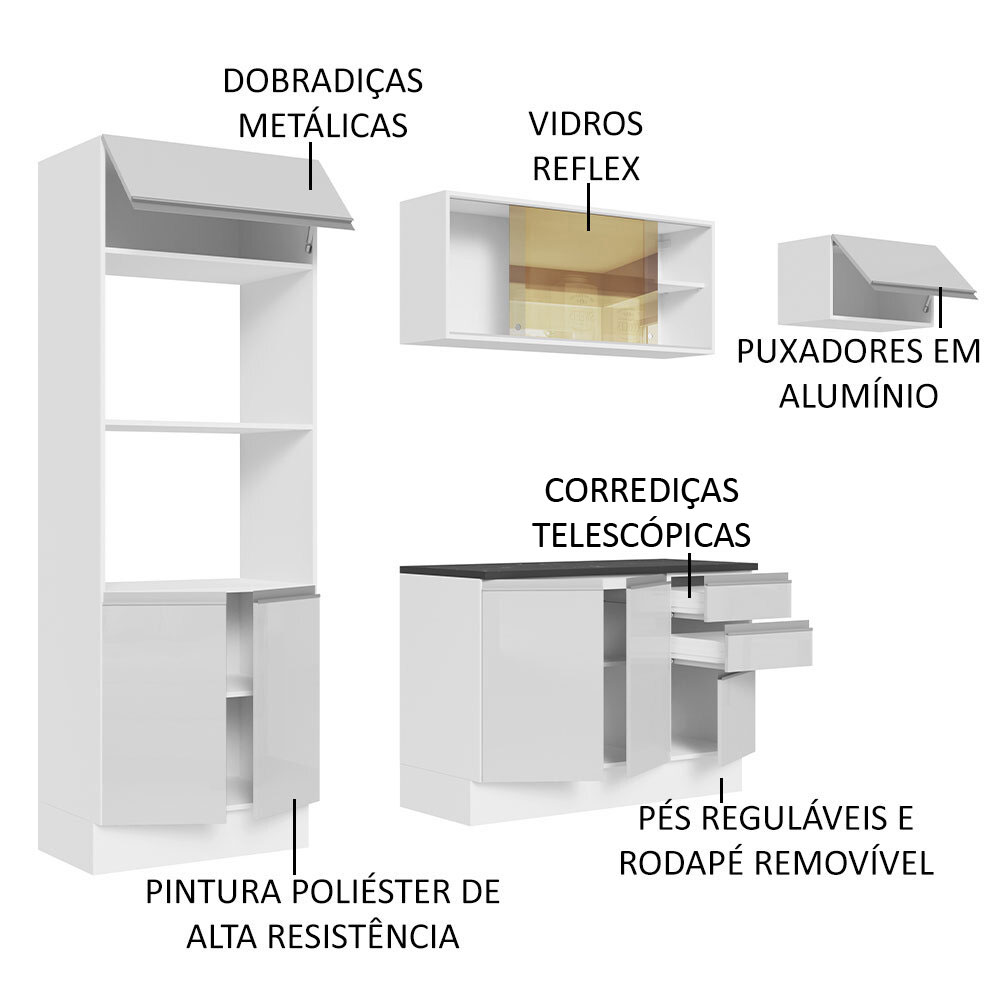 DOBRADIÇAS METÁLICAS

VIDROS REFLEX

PUXADORES EM ALUMÍNIO

CORREDIÇAS TELESCÓPICAS

PÉS REGULÁVEIS E RODAPÉ REMOVÍVEL

PINTURA POLIÉSTER DE ALTA RESISTÊNCIA