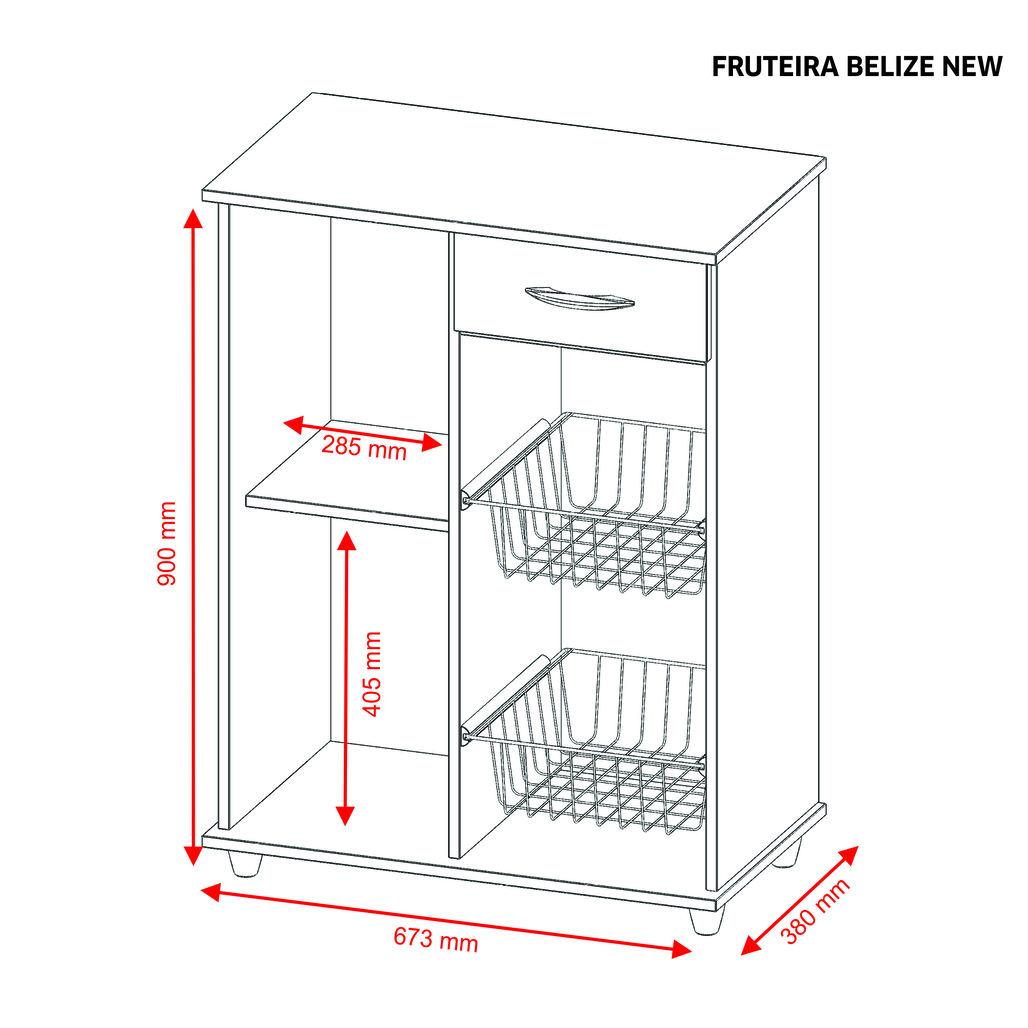 FRUTEIRA BELIZE NEW

285 mm

900 mm

405 mm

673 mm

380 mm