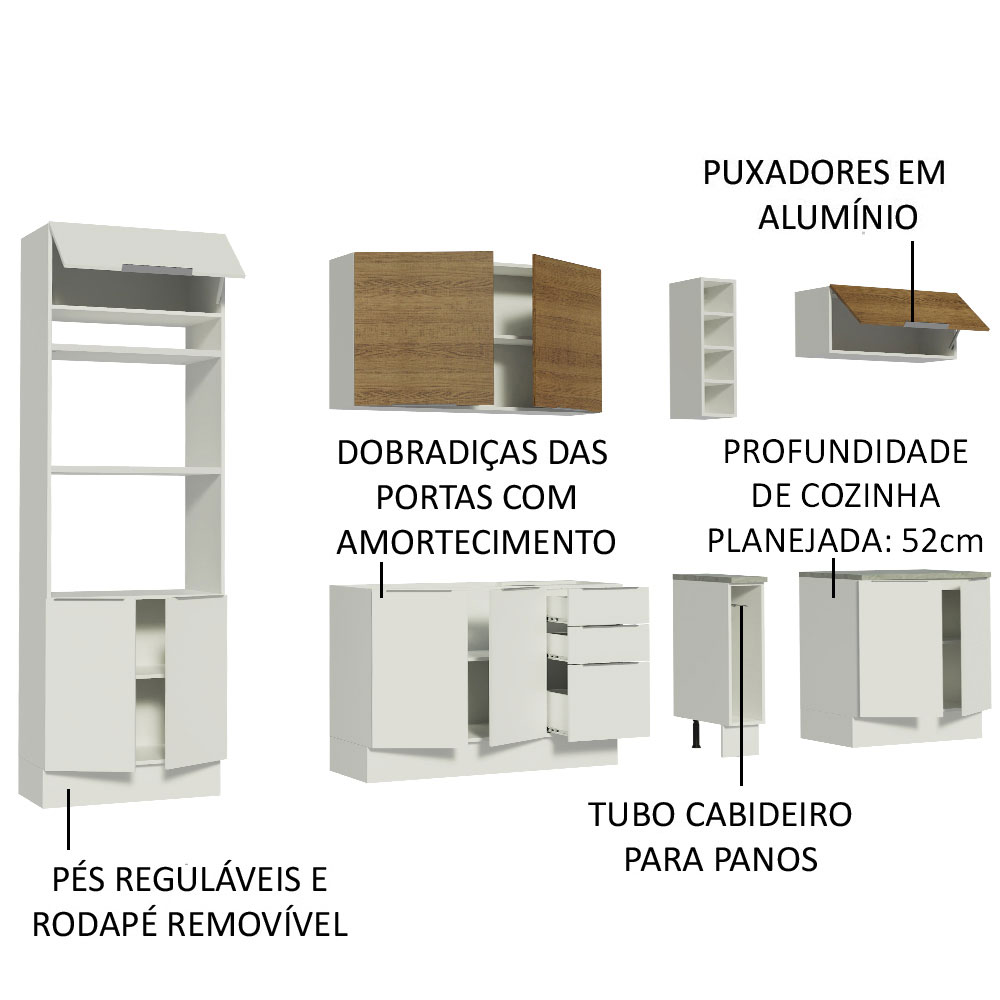 PUXADORES EM ALUMÍNIO

DOBRADIÇAS DAS PORTAS COM AMORTECIMENTO

PROFUNDIDADE DE COZINHA PLANEJADA: 52cm

TUBO CABIDEIRO PARA PANOS

PÉS REGULÁVEIS E RODAPÉ REMOVÍVEL