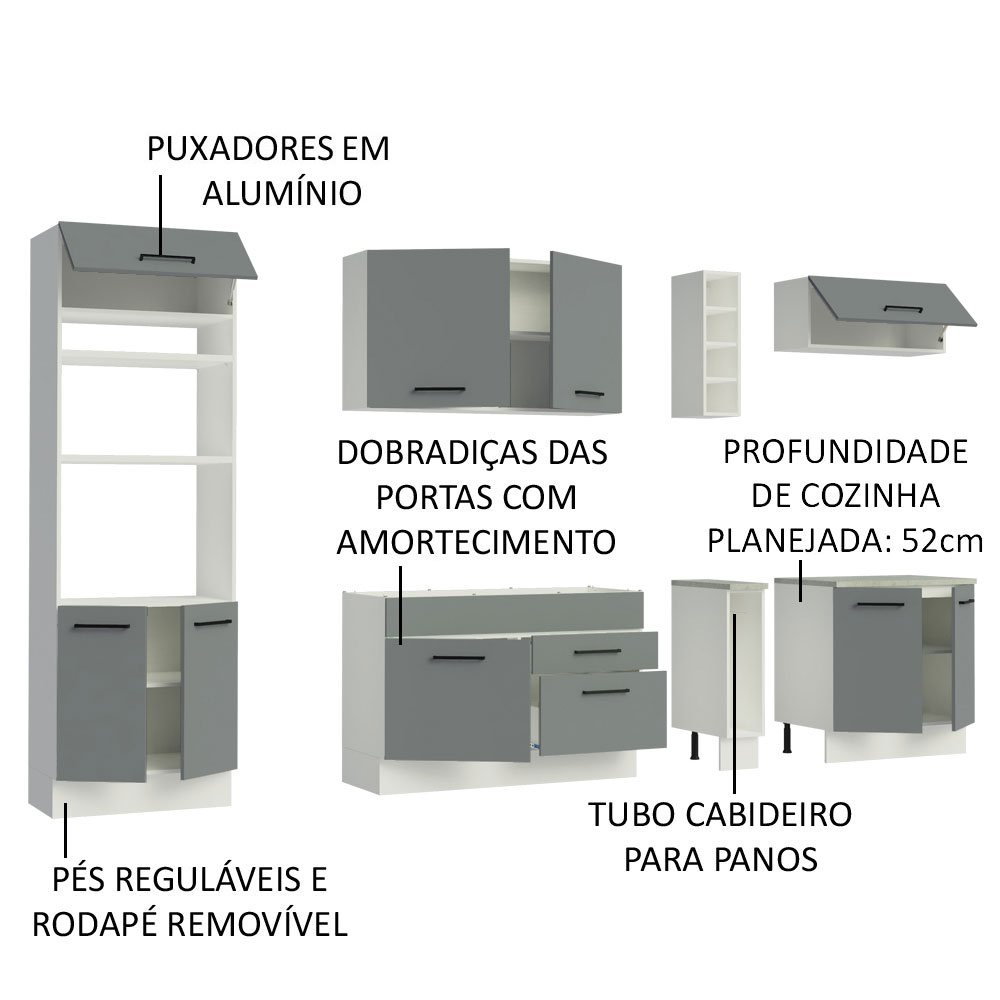 PUXADORES EM ALUMÍNIO

DOBRADIÇAS DAS PORTAS COM AMORTECIMENTO

PROFUNDIDADE DE COZINHA PLANEJADA: 52cm

TUBO CABIDEIRO PARA PANOS

PÉS REGULÁVEIS E RODAPÉ REMOVÍVEL