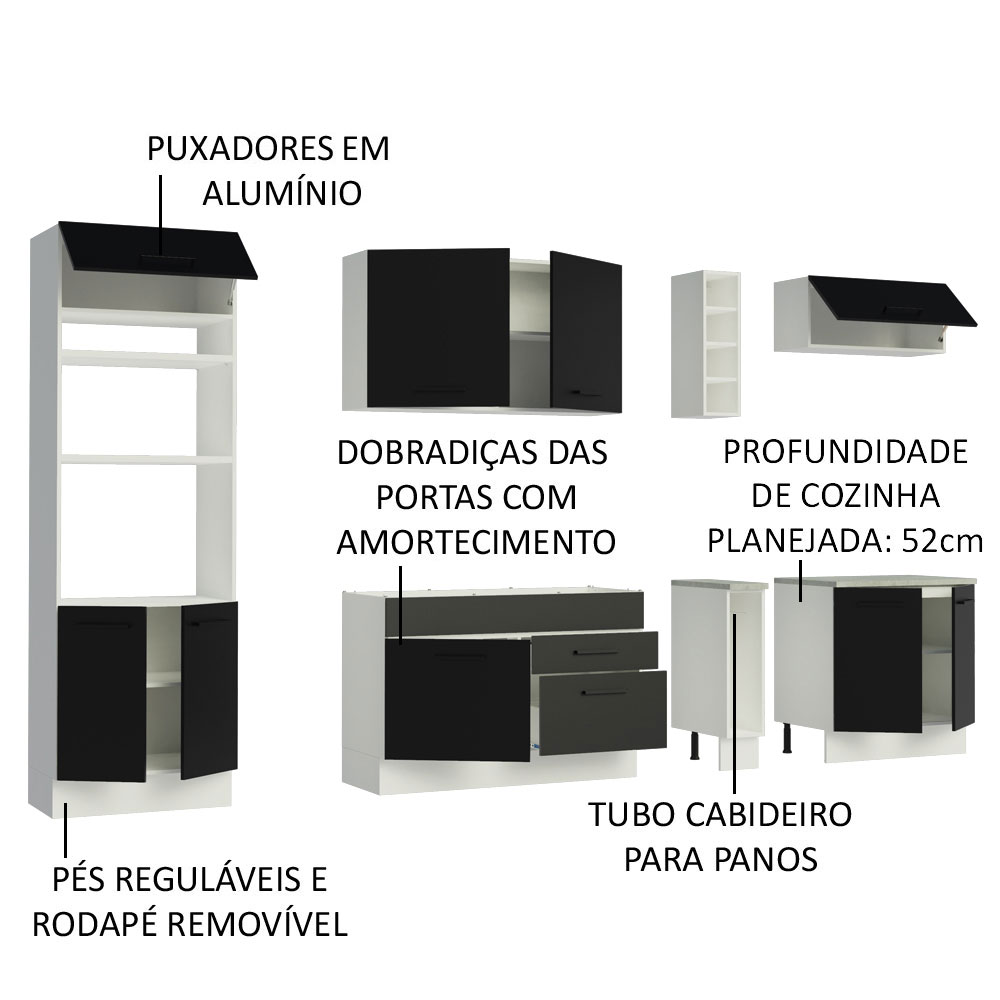 PUXADORES EM ALUMÍNIO

DOBRADIÇAS DAS PORTAS COM AMORTECIMENTO

PROFUNDIDADE DE COZINHA PLANEJADA: 52cm

TUBO CABIDEIRO PARA PANOS

PÉS REGULÁVEIS E RODAPÉ REMOVÍVEL