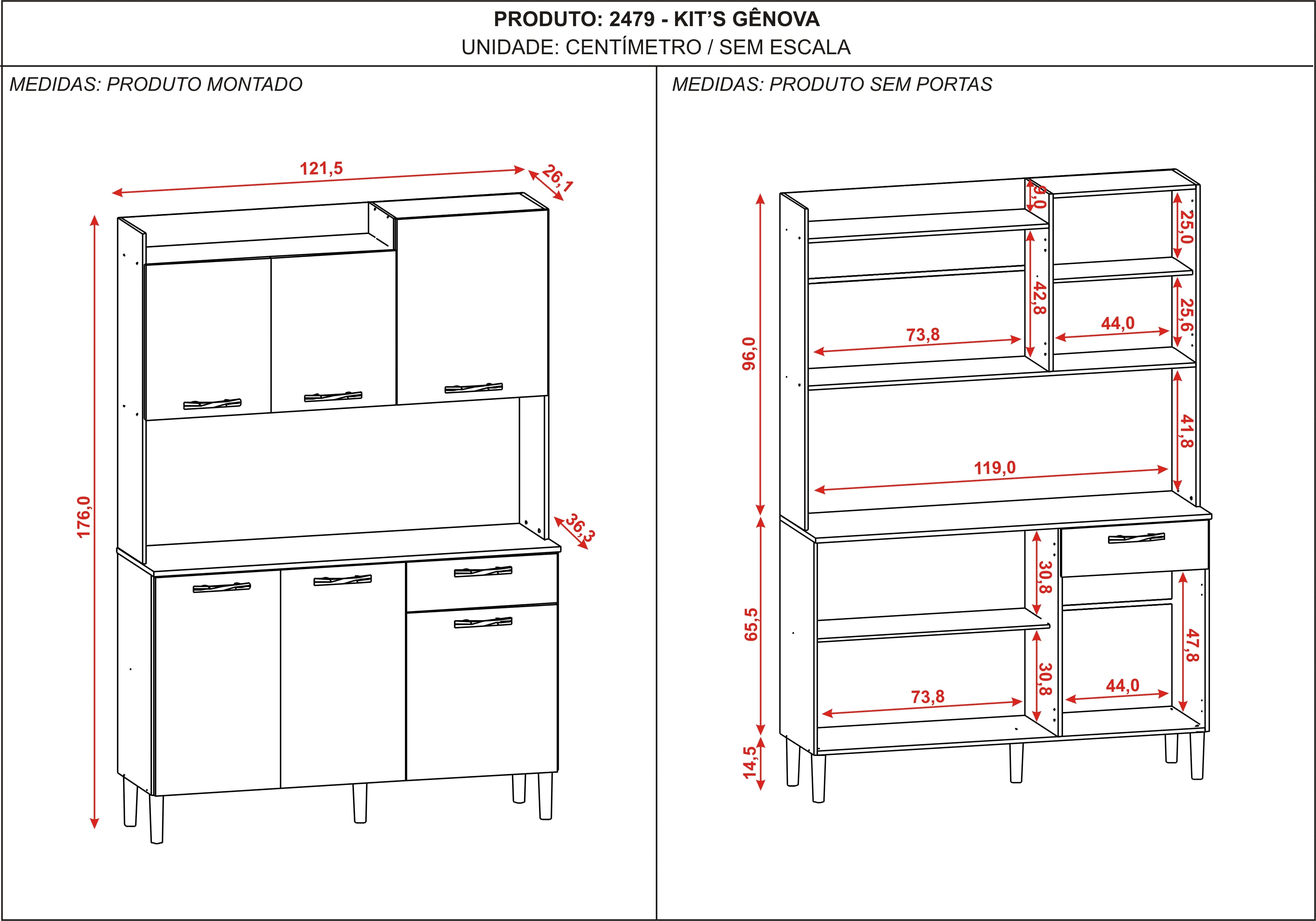 PRODUTO: 2479 - KIT'S GÊNOVA
UNIDADE: CENTÍMETRO / SEM ESCALA

MEDIDAS: PRODUTO MONTADO

121,5
26,1
176,0
36,3

MEDIDAS: PRODUTO SEM PORTAS

9,0
25,0
42,8
25,6
73,8
44,0
96,0
41,8
119,0
30,8
65,5
47,8
30,8
73,8
44,0
14,5