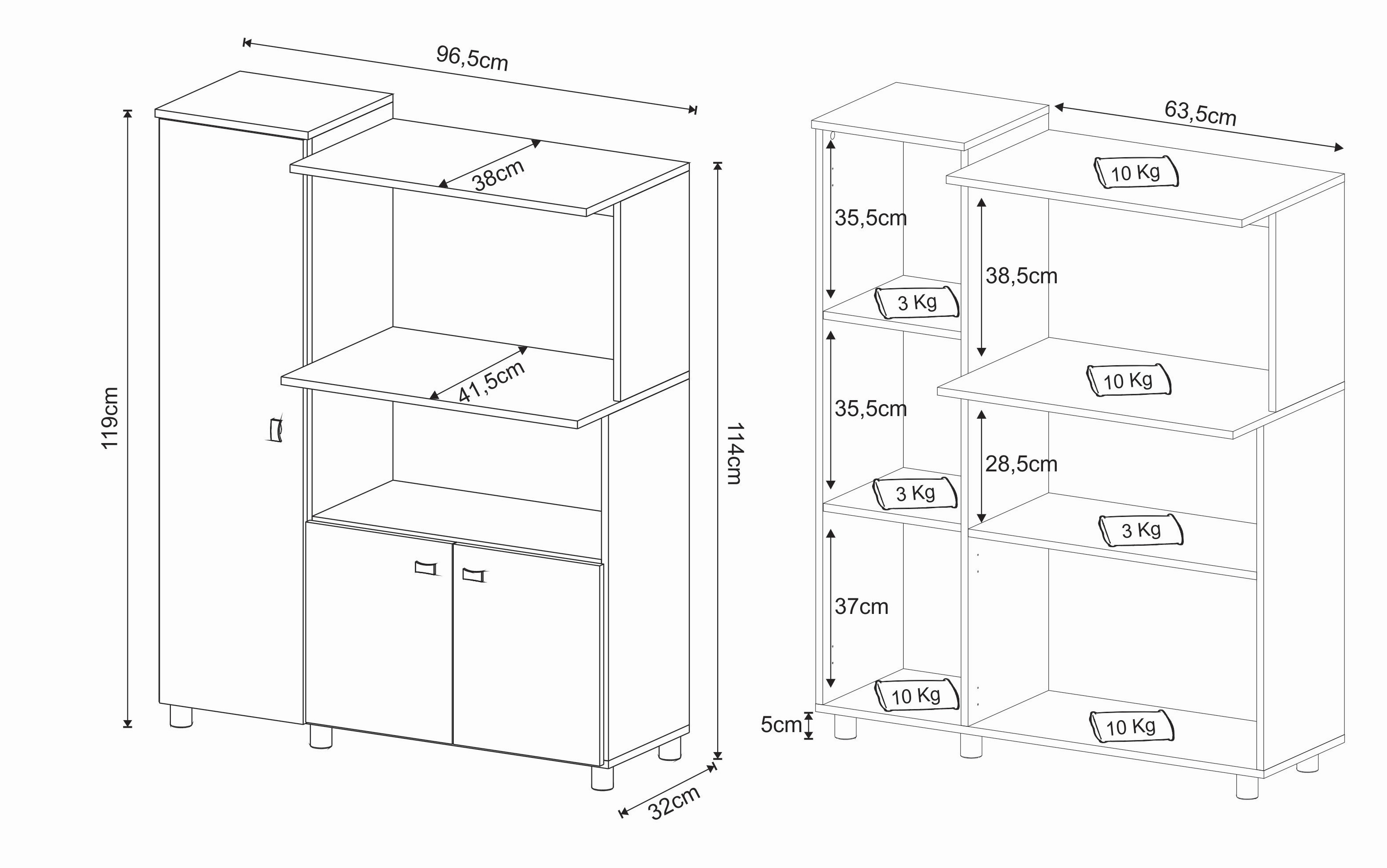 96,5cm

38cm

41,5cm

119cm

114cm

32cm

63,5cm

10 Kg

35,5cm

38,5cm

3 Kg

10 Kg

35,5cm

28,5cm

3 Kg

3 Kg

37cm

10 Kg

5cm

10 Kg