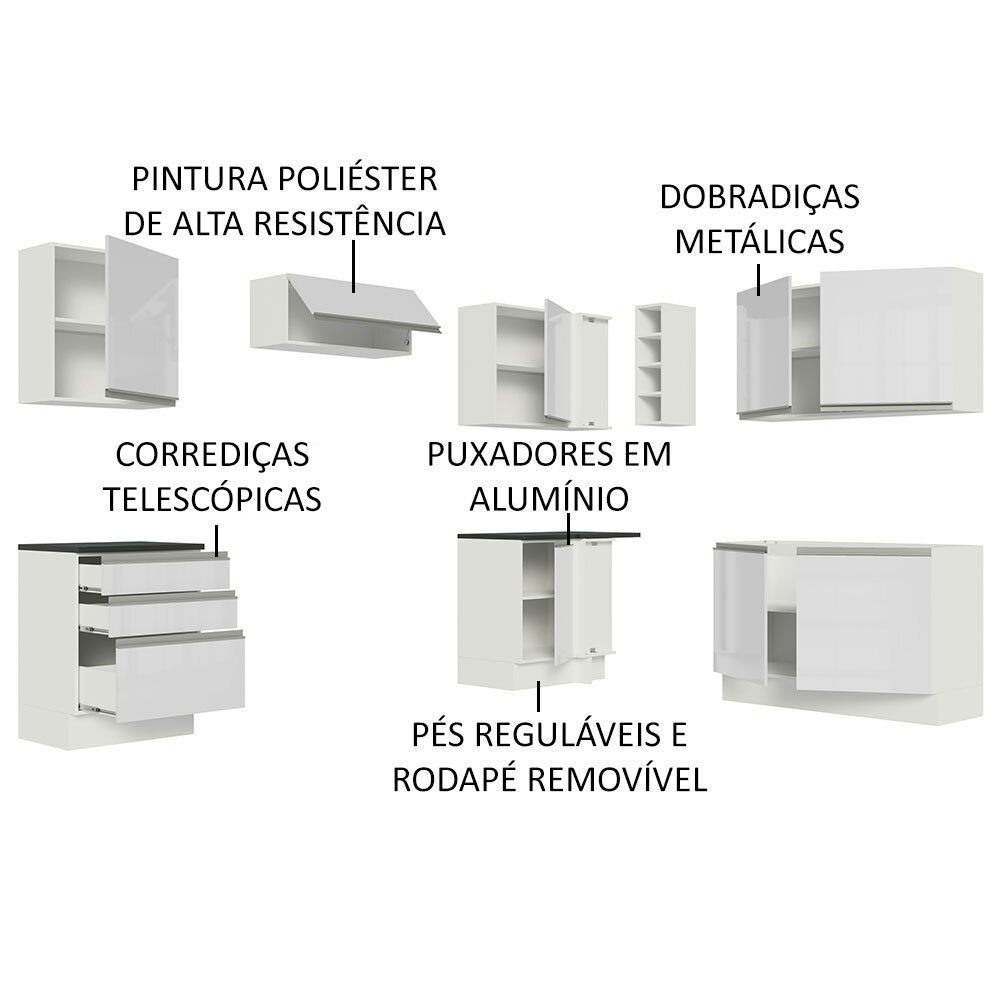 PINTURA POLIÉSTER DE ALTA RESISTÊNCIA

DOBRADIÇAS METÁLICAS

CORREDIÇAS TELESCÓPICAS

PUXADORES EM ALUMÍNIO

PÉS REGULÁVEIS E RODAPÉ REMOVÍVEL