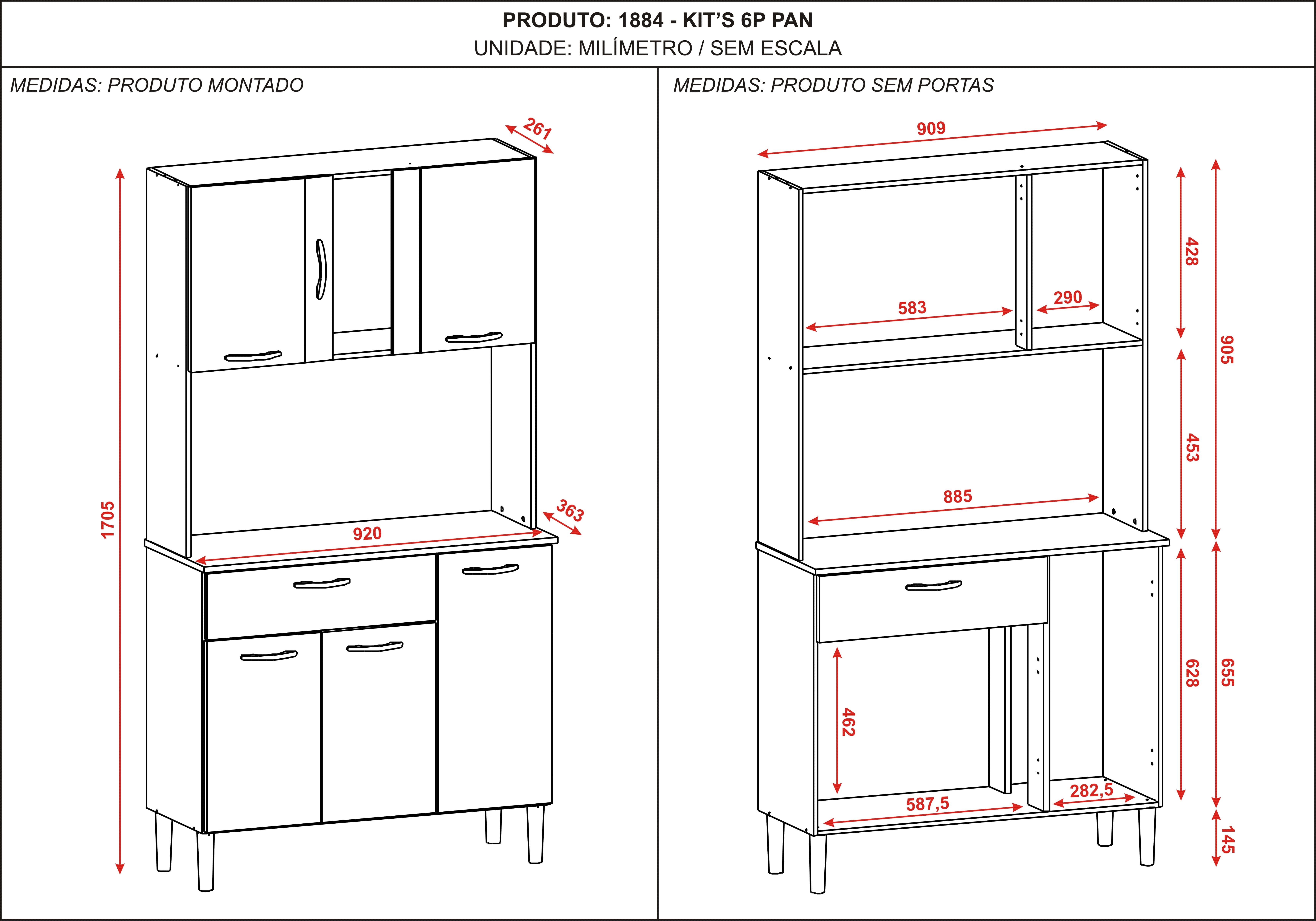 PRODUTO: 1884 - KIT'S 6P PAN
UNIDADE: MILÍMETRO / SEM ESCALA

MEDIDAS: PRODUTO MONTADO

261
1705
363
920

MEDIDAS: PRODUTO SEM PORTAS

909
428
905
583
290
453
885
628
655
462
587,5
282,5
145