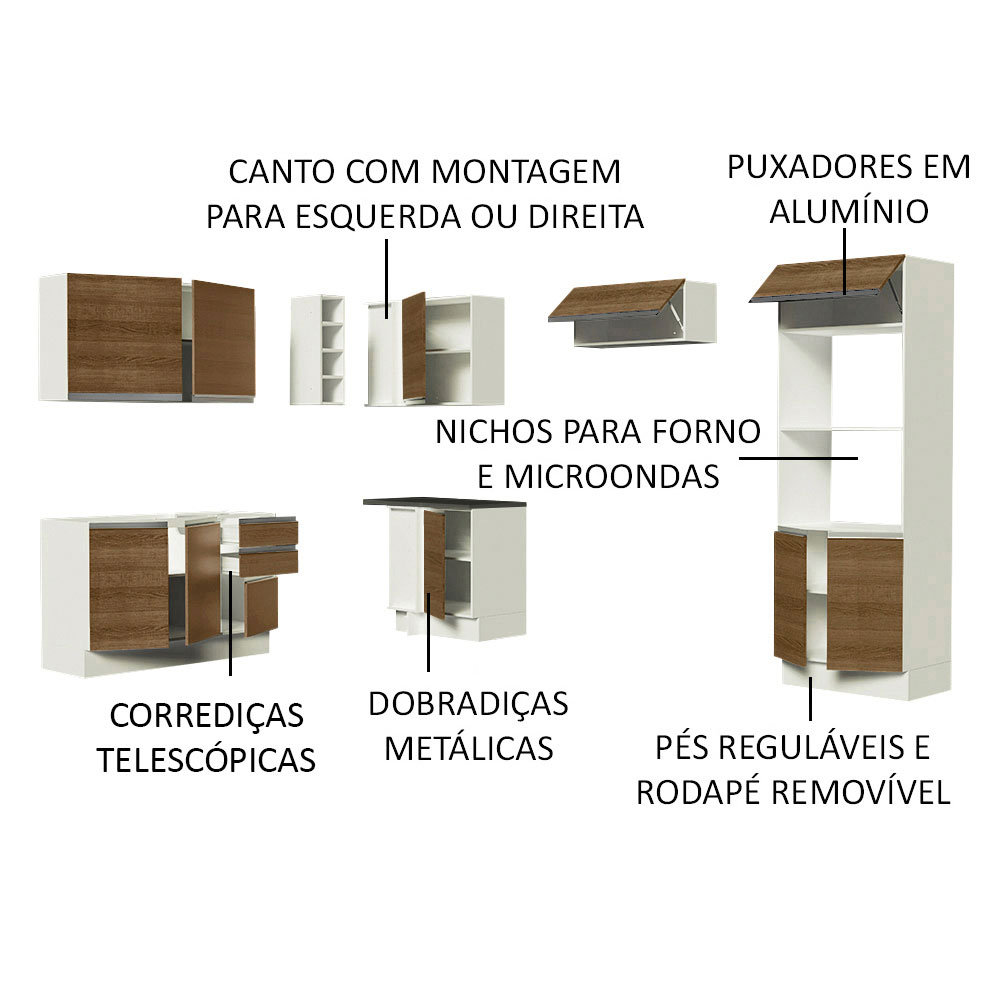 CANTO COM MONTAGEM PARA ESQUERDA OU DIREITA

PUXADORES EM ALUMÍNIO

NICHOS PARA FORNO E MICROONDAS

CORREDIÇAS TELESCÓPICAS

DOBRADIÇAS METÁLICAS

PÉS REGULÁVEIS E RODAPÉ REMOVÍVEL