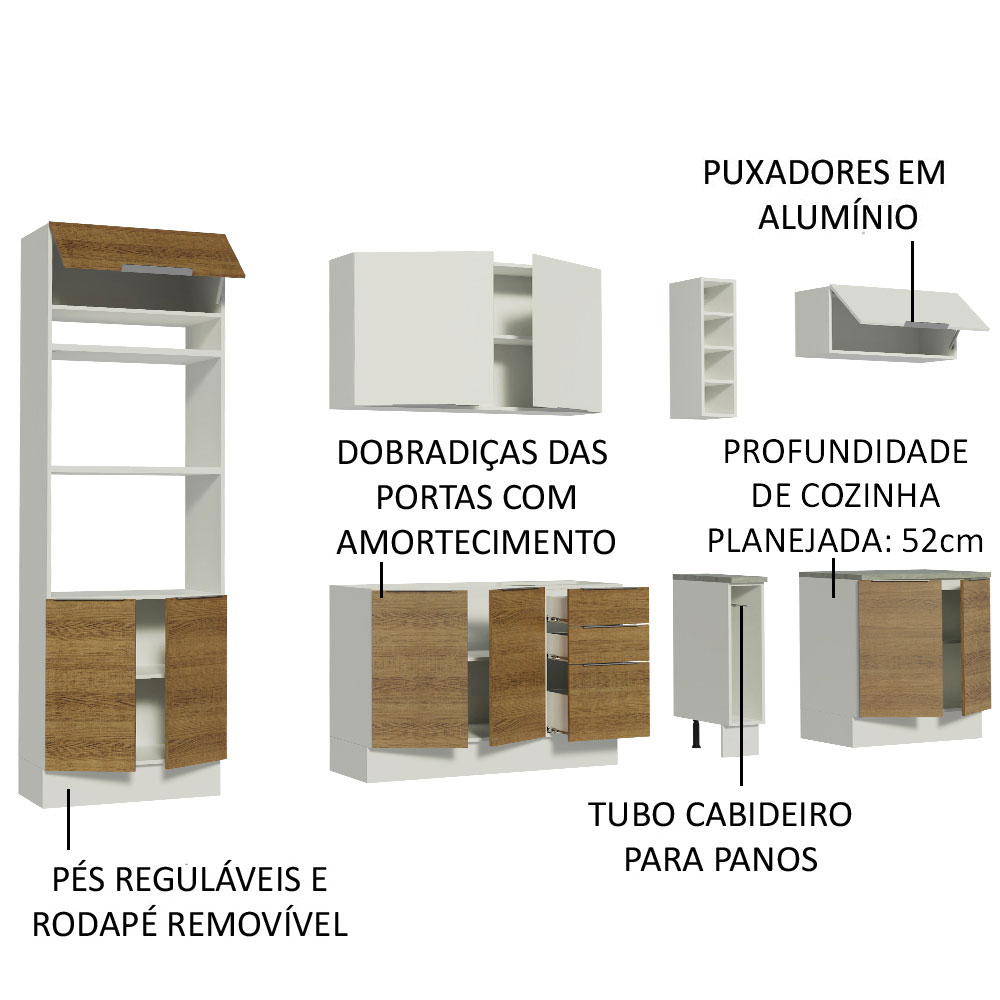 PUXADORES EM ALUMÍNIO

DOBRADIÇAS DAS PORTAS COM AMORTECIMENTO

PROFUNDIDADE DE COZINHA PLANEJADA: 52cm

TUBO CABIDEIRO PARA PANOS

PÉS REGULÁVEIS E RODAPÉ REMOVÍVEL