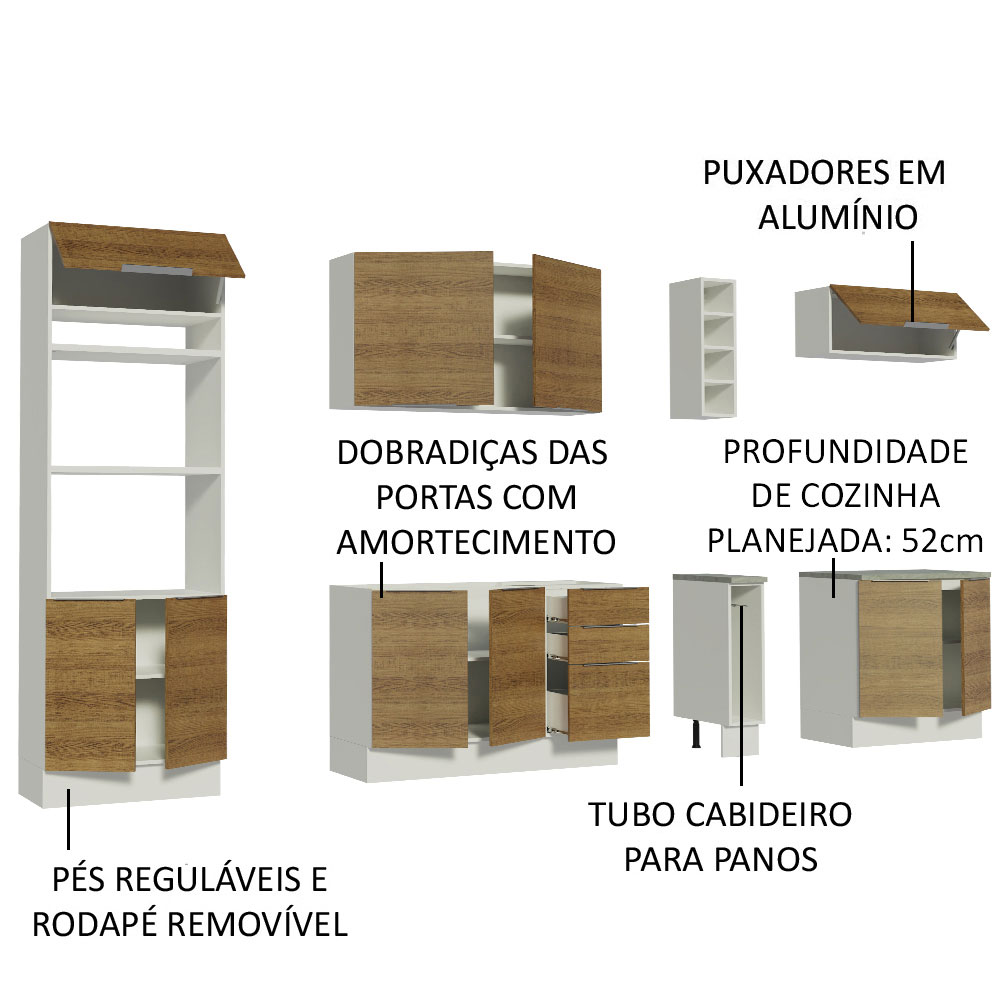 PUXADORES EM ALUMÍNIO

DOBRADIÇAS DAS PORTAS COM AMORTECIMENTO

PROFUNDIDADE DE COZINHA PLANEJADA: 52cm

TUBO CABIDEIRO PARA PANOS

PÉS REGULÁVEIS E RODAPÉ REMOVÍVEL