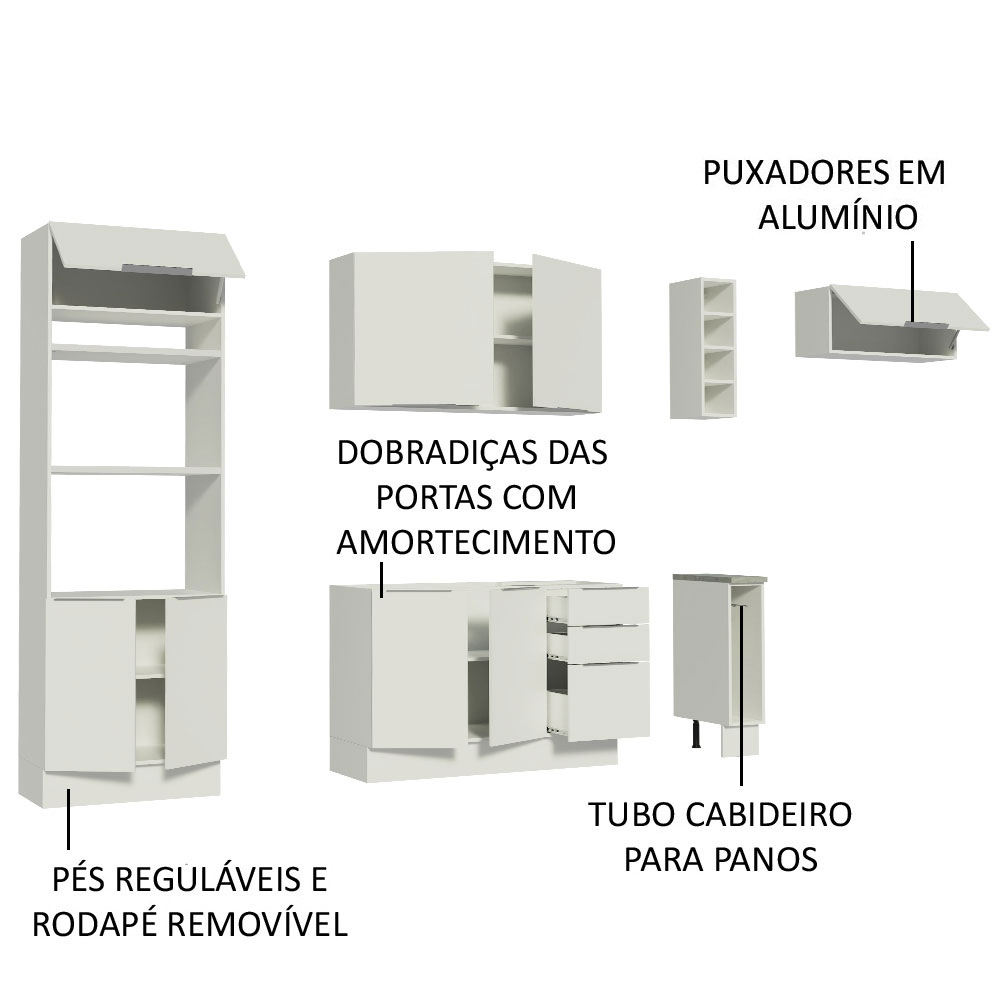 PUXADORES EM ALUMÍNIO

DOBRADIÇAS DAS PORTAS COM AMORTECIMENTO

TUBO CABIDEIRO PARA PANOS

PÉS REGULÁVEIS E RODAPÉ REMOVÍVEL