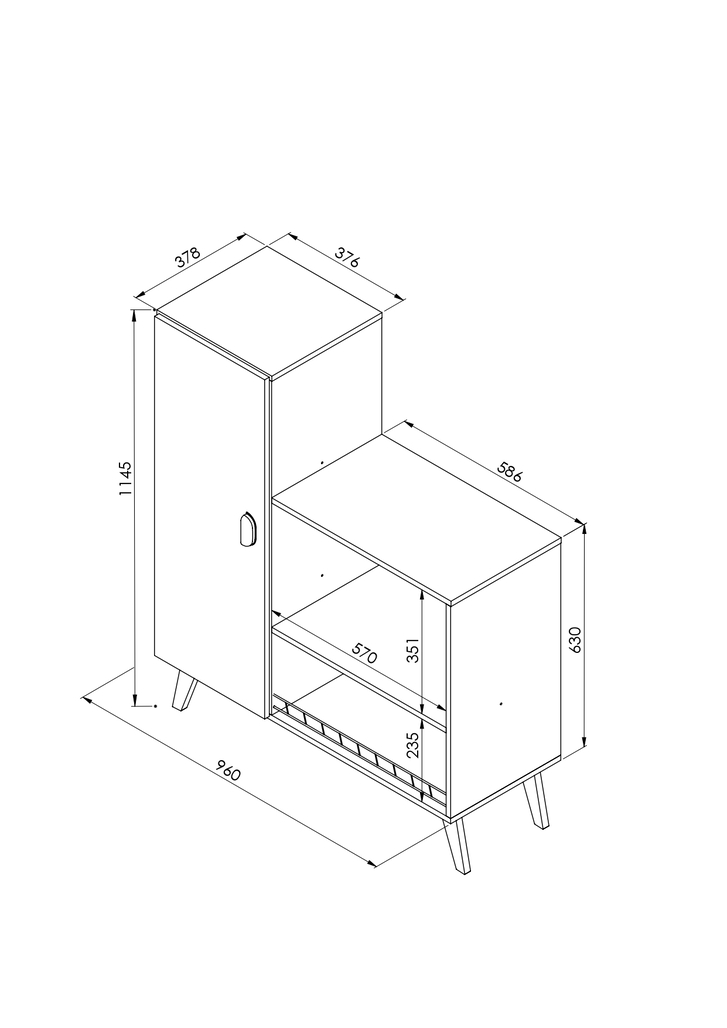 378
376
1145
586
570
351
630
235
960