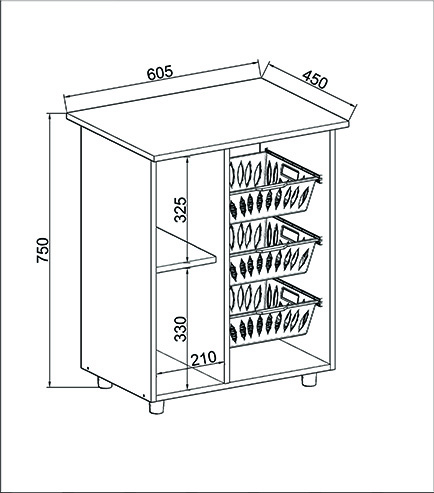 605
450
750
325
330
210