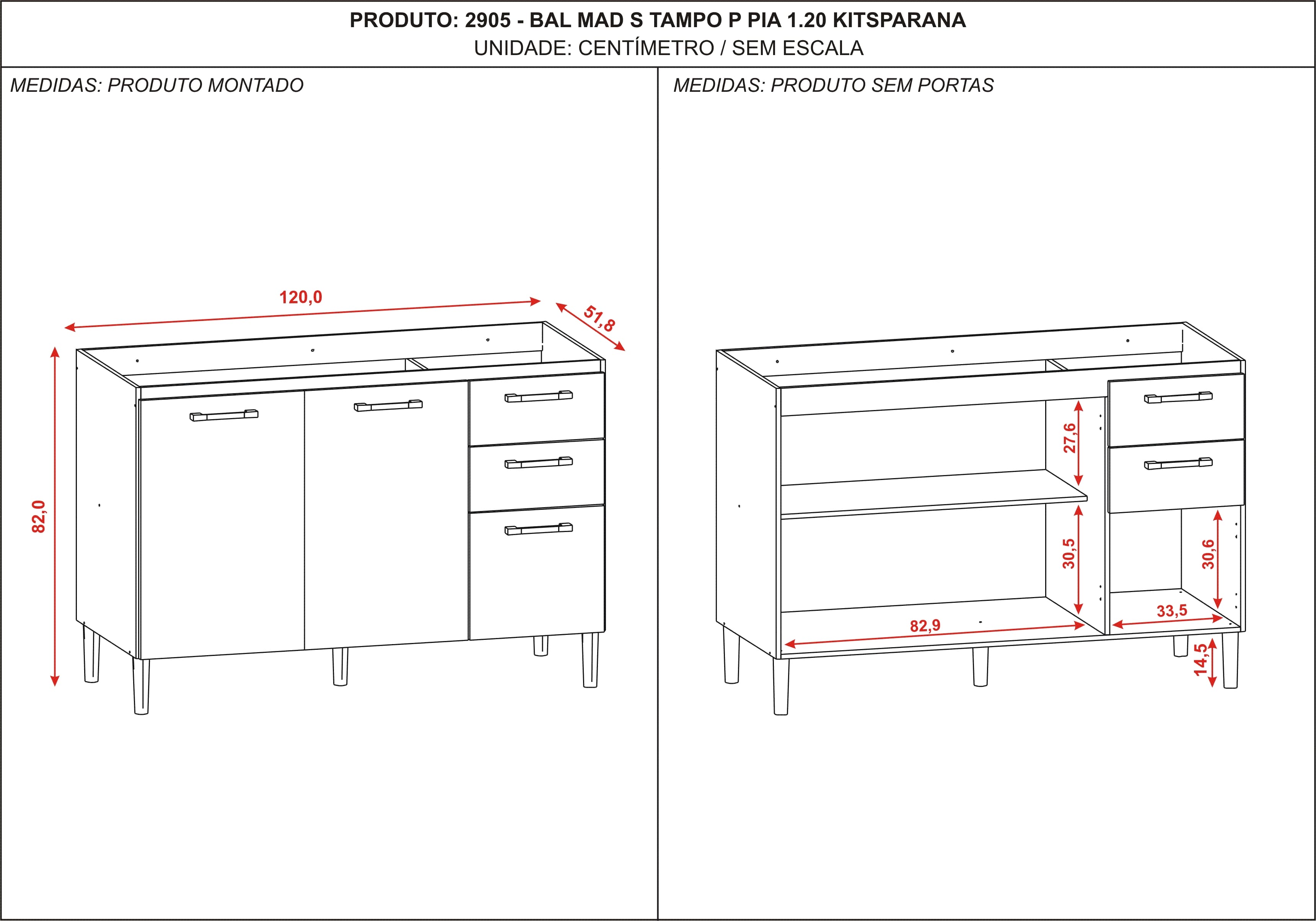 PRODUTO: 2905 - BAL MAD S TAMPO P PIA 1.20 KITSPARANA
UNIDADE: CENTÍMETRO / SEM ESCALA

MEDIDAS: PRODUTO MONTADO

120,0
51,8
82,0

MEDIDAS: PRODUTO SEM PORTAS

27,6
30,5
30,6
33,5
82,9
14,5