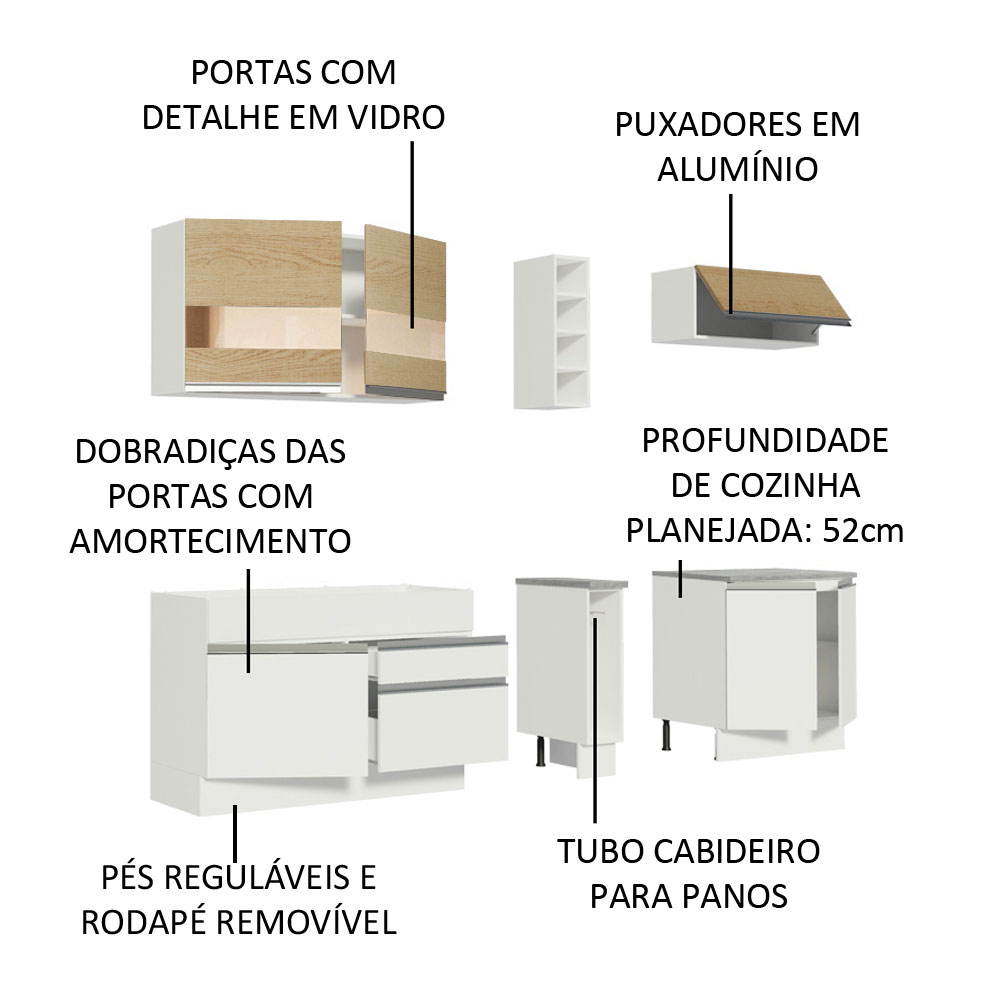 PORTAS COM DETALHE EM VIDRO

PUXADORES EM ALUMÍNIO

DOBRADIÇAS DAS PORTAS COM AMORTECIMENTO

PROFUNDIDADE DE COZINHA PLANEJADA: 52cm

PÉS REGULÁVEIS E RODAPÉ REMOVÍVEL

TUBO CABIDEIRO PARA PANOS