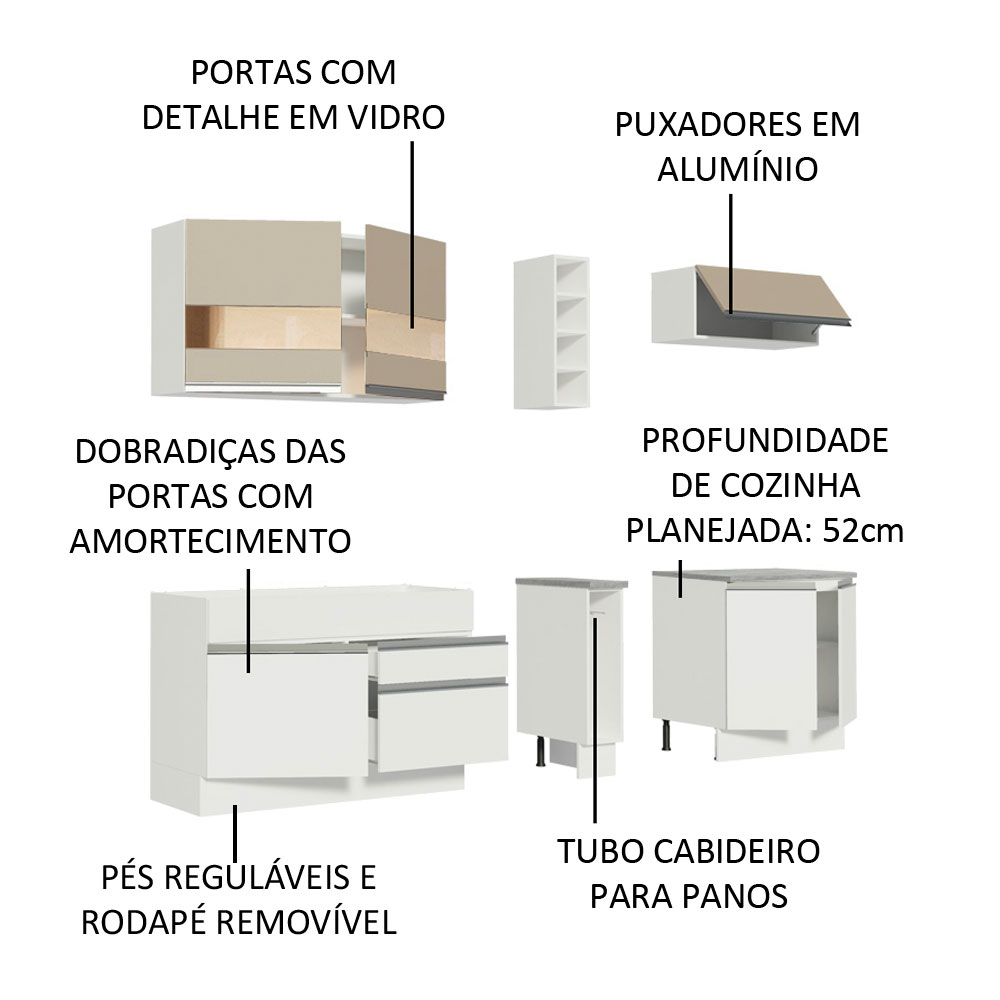 PORTAS COM DETALHE EM VIDRO

PUXADORES EM ALUMÍNIO

DOBRADIÇAS DAS PORTAS COM AMORTECIMENTO

PROFUNDIDADE DE COZINHA PLANEJADA: 52cm

PÉS REGULÁVEIS E RODAPÉ REMOVÍVEL

TUBO CABIDEIRO PARA PANOS