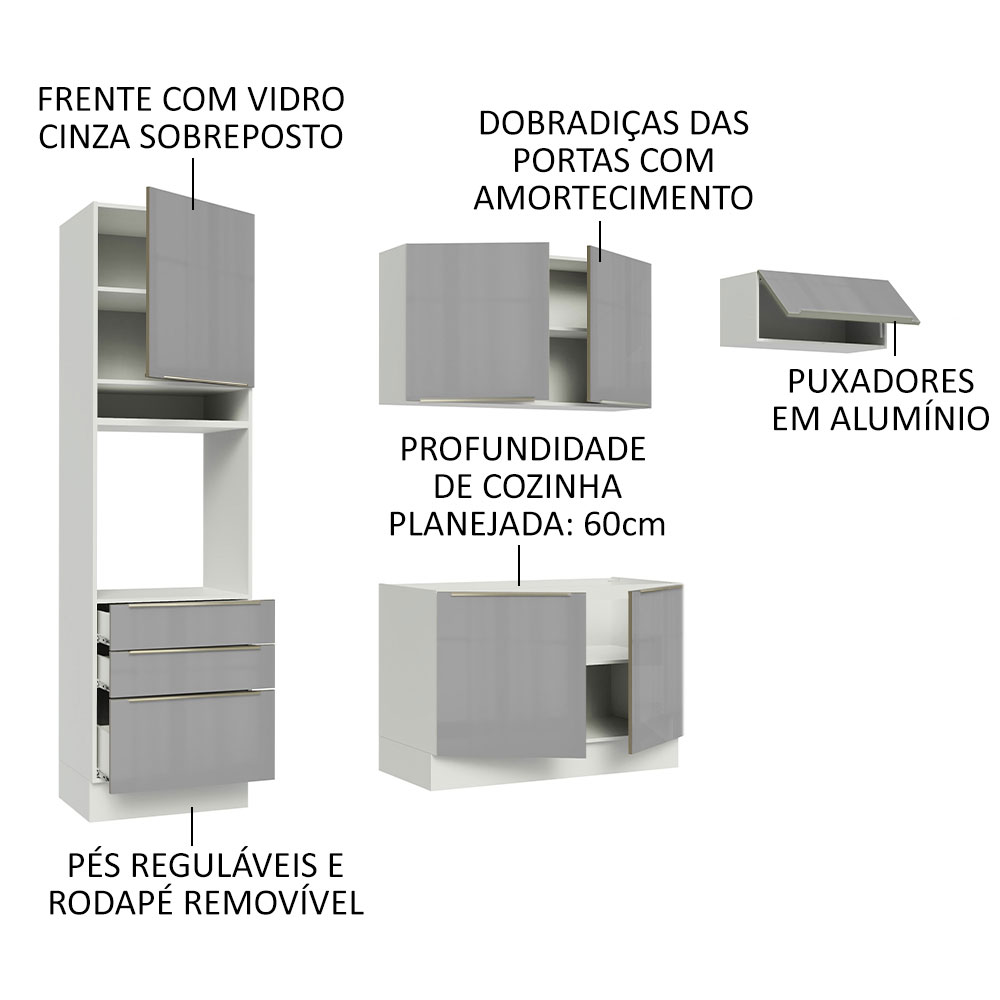 FRENTE COM VIDRO CINZA SOBREPOSTO

DOBRADIÇAS DAS PORTAS COM AMORTECIMENTO

PUXADORES EM ALUMÍNIO

PROFUNDIDADE DE COZINHA PLANEJADA: 60cm

PÉS REGULÁVEIS E RODAPÉ REMOVÍVEL