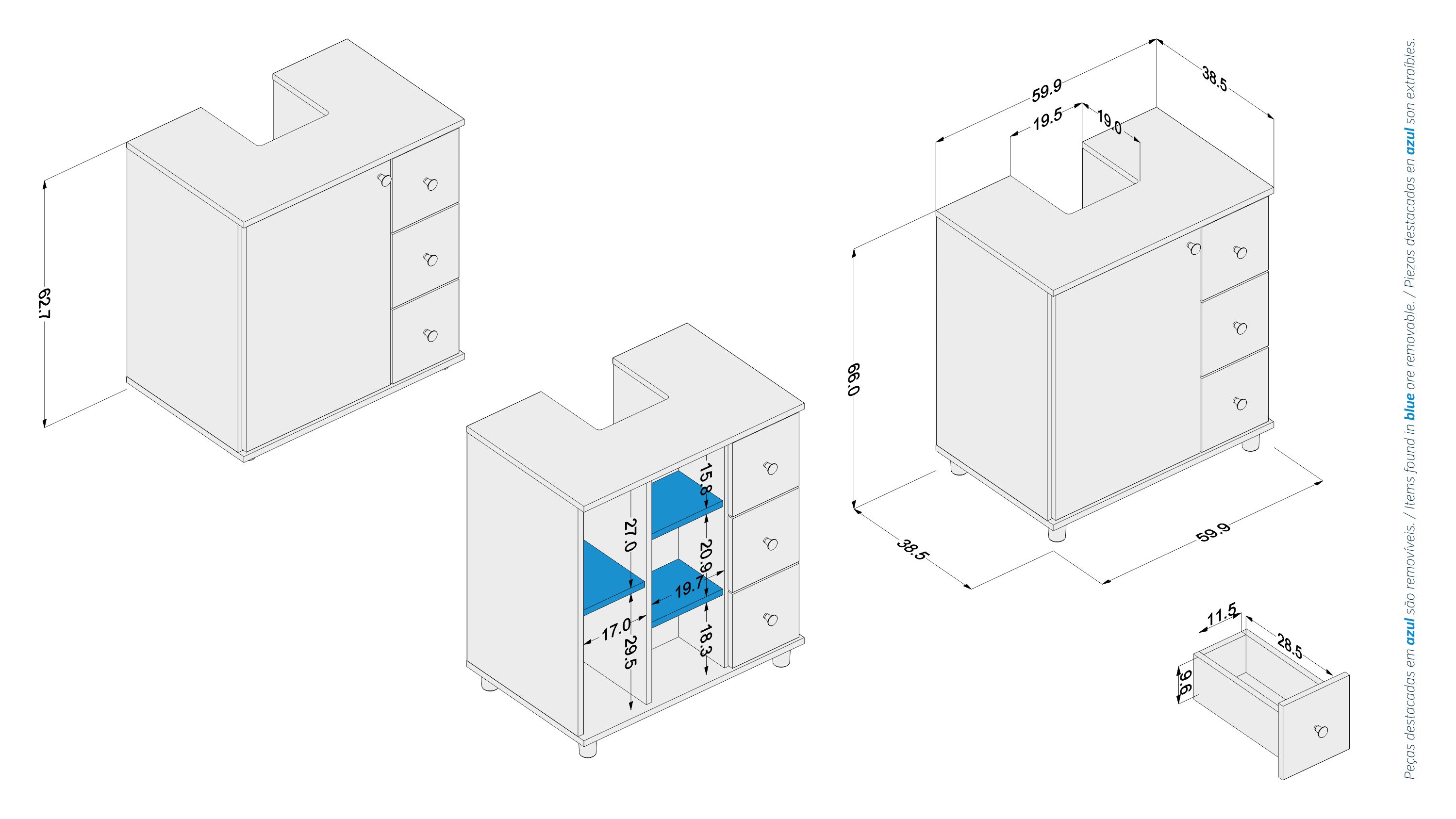 62.7

15.8
27.0
20.9
19.7
17.0
29.5
18.3

59.9
38.5
19.5
19.0
66.0
38.5
59.9

11.5
28.5
9.6

Peças destacadas em azul são removíveis. / Items found in blue are removable. / Piezas destacadas en azul son extraíbles.