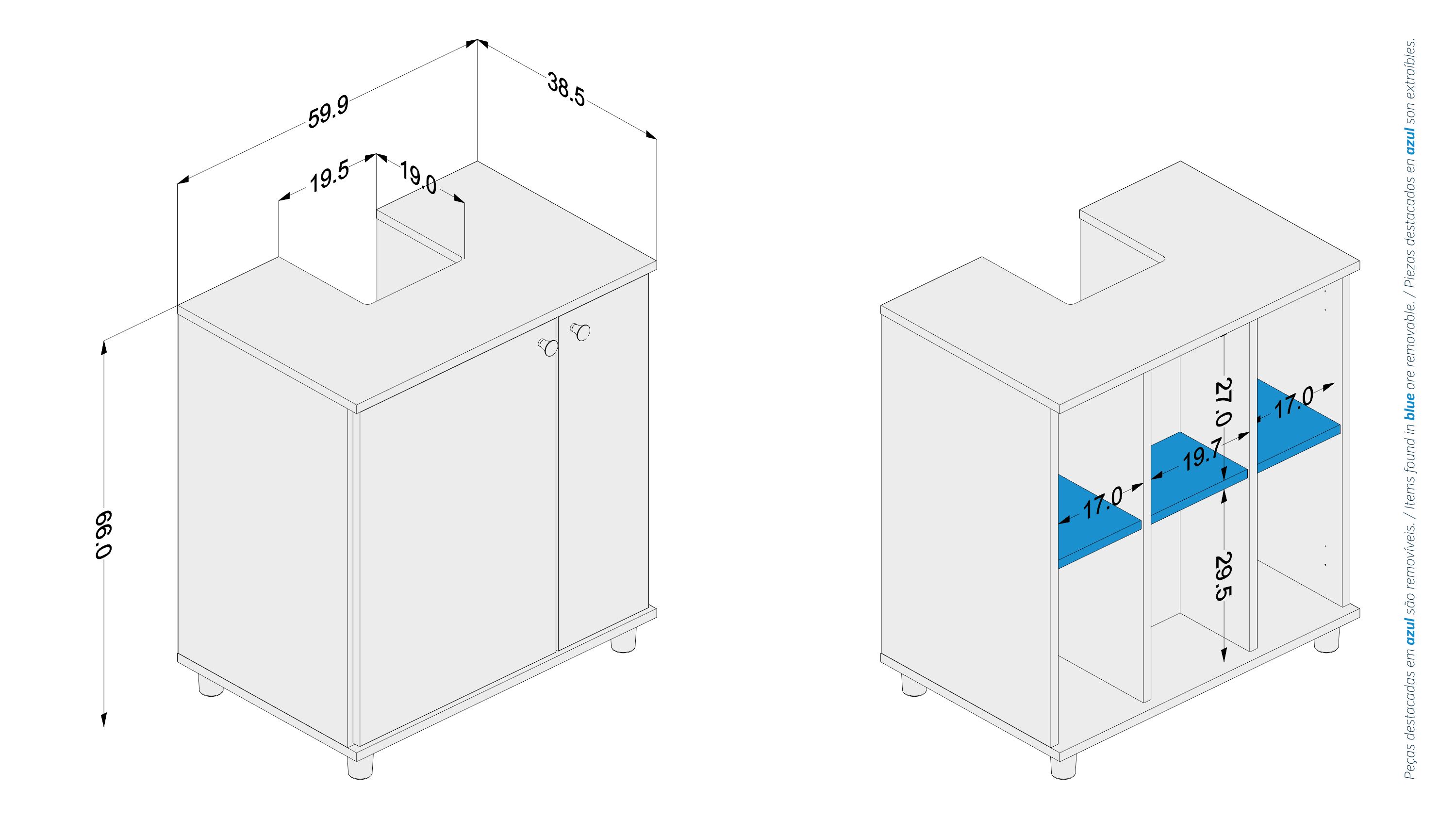 59.9

38.5

19.5

19.0

66.0

27.0

17.0

19.7

17.0

29.5

Peças destacadas em azul são removíveis. / Items found in blue are removable. / Piezas destacadas en azul son extraíbles.