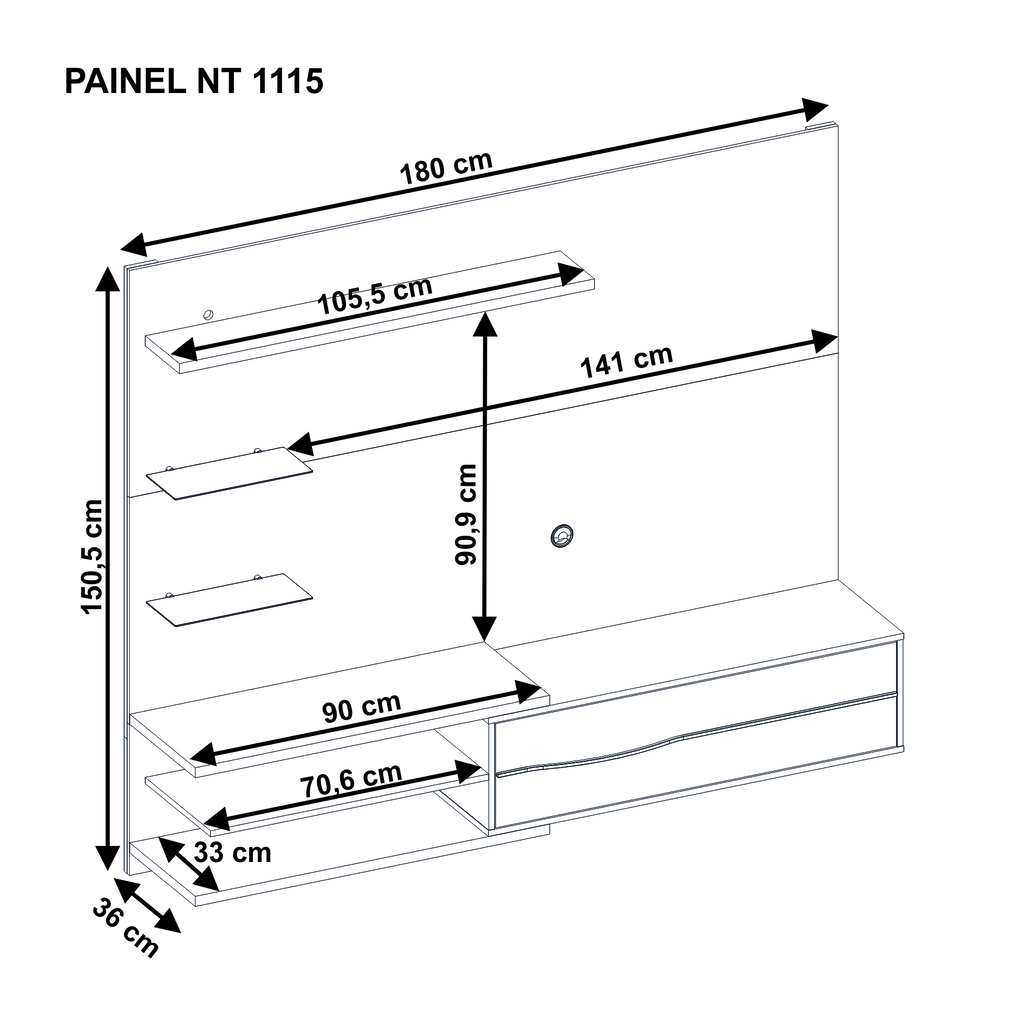 PAINEL NT 1115

180 cm

105,5 cm

141 cm

150,5 cm

90,9 cm

90 cm

70,6 cm

33 cm

36 cm