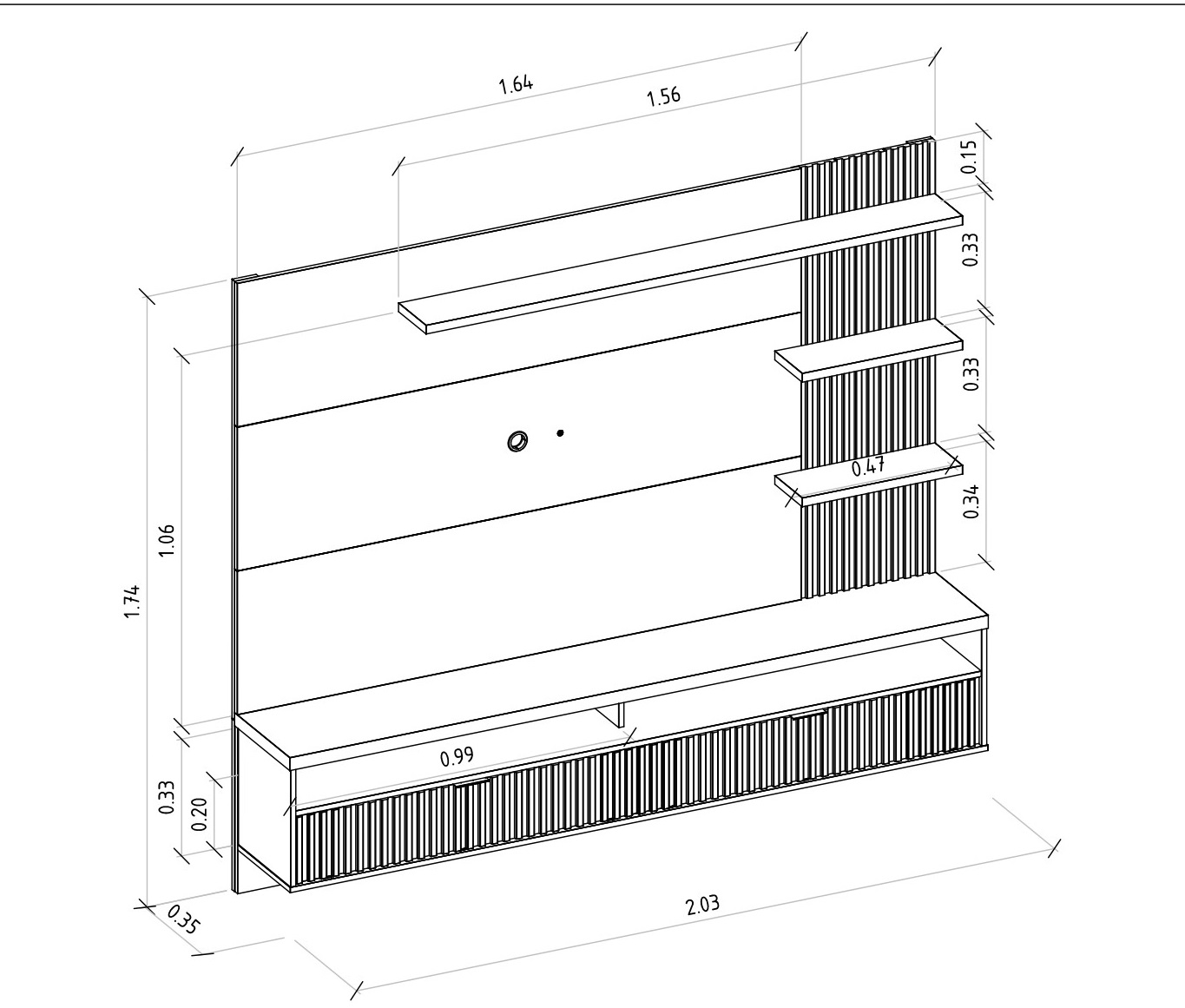 1.64
1.56
0.15
0.33
0.33
0.47
0.34
1.06
1.74
0.99
0.33
0.20
0.35
2.03