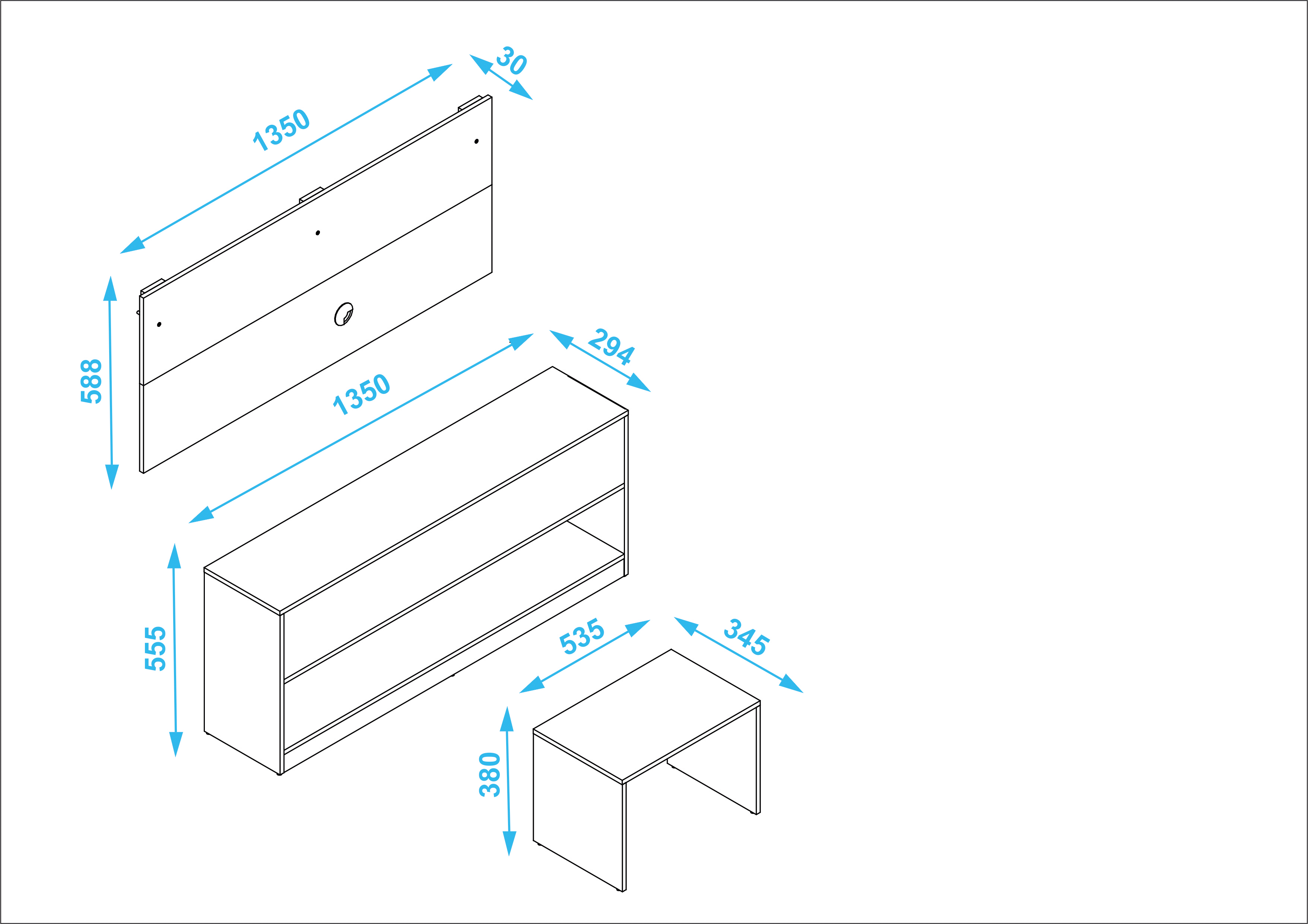 1350
30
588
1350
294
555
535
345
380