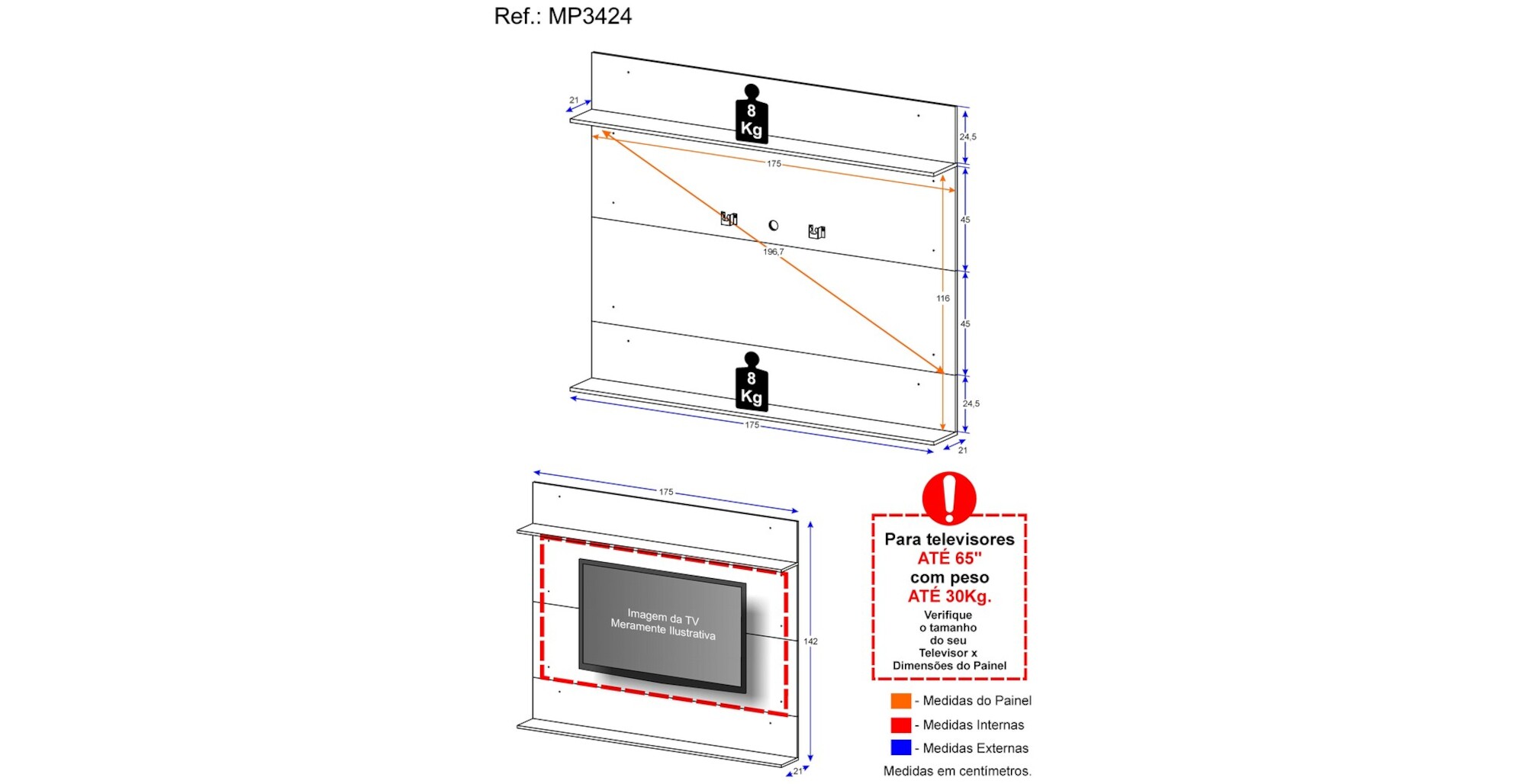 Ref.: MP3424

21

8 Kg

24,5

175

45

196,7

116

45

8 Kg

24,5

175

21

175

Imagem da TV Meramente Ilustrativa

142

21

Para televisores ATÉ 65" com peso ATÉ 30Kg.

Verifique o tamanho do seu Televisor x Dimensões do Painel

- Medidas do Painel

- Medidas Internas

- Medidas Externas

Medidas em centímetros.