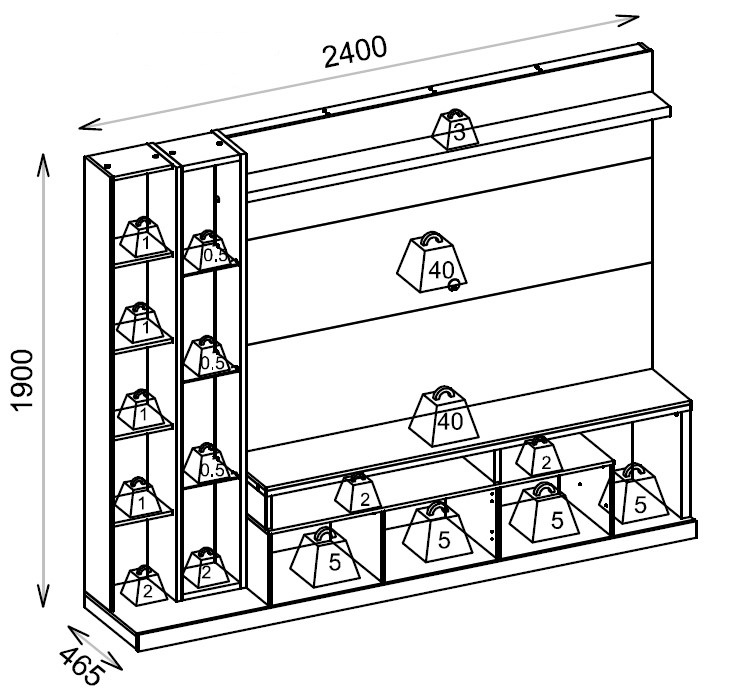 2400

1900

465

3

40

40

1
1
1
1
2

0.5
0.5
0.5
2

2
2
5
5
5
5