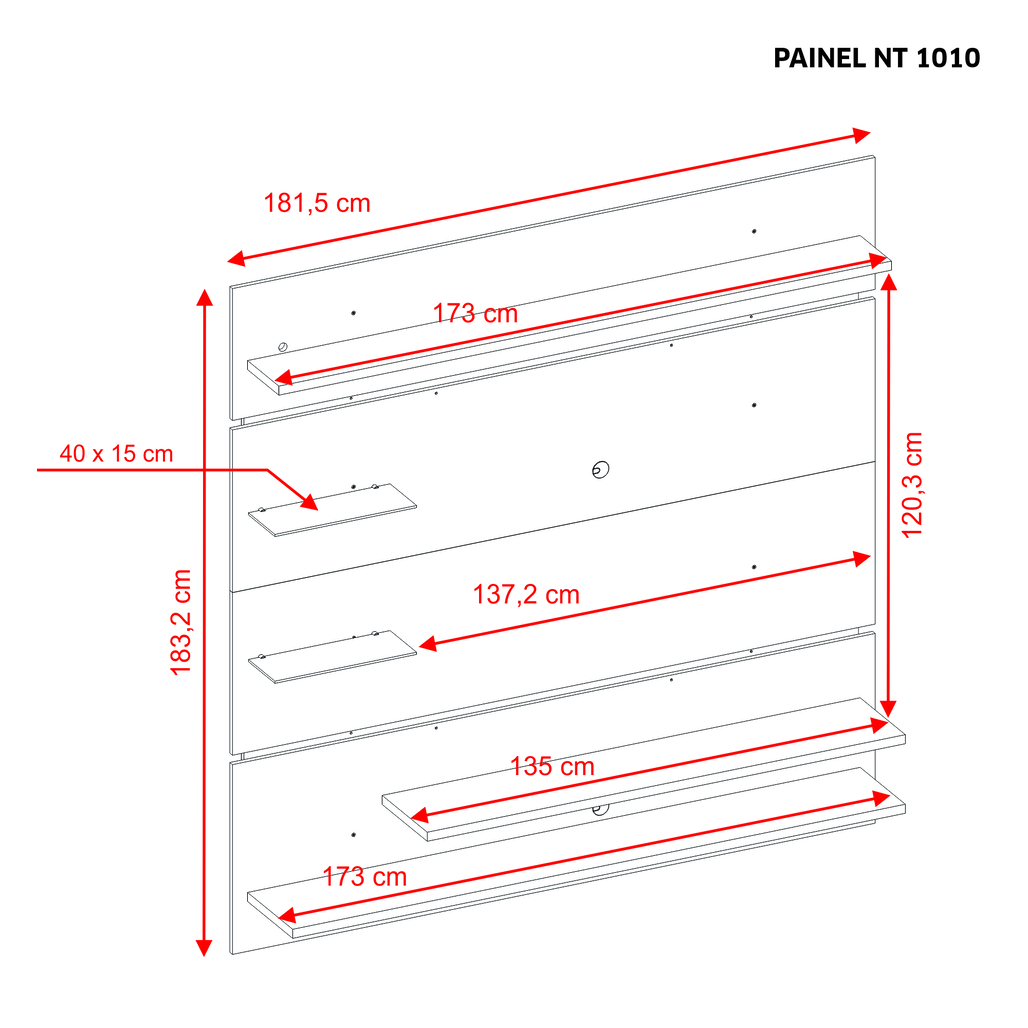 PAINEL NT 1010

181,5 cm

173 cm

40 x 15 cm

120,3 cm

183,2 cm

137,2 cm

135 cm

173 cm