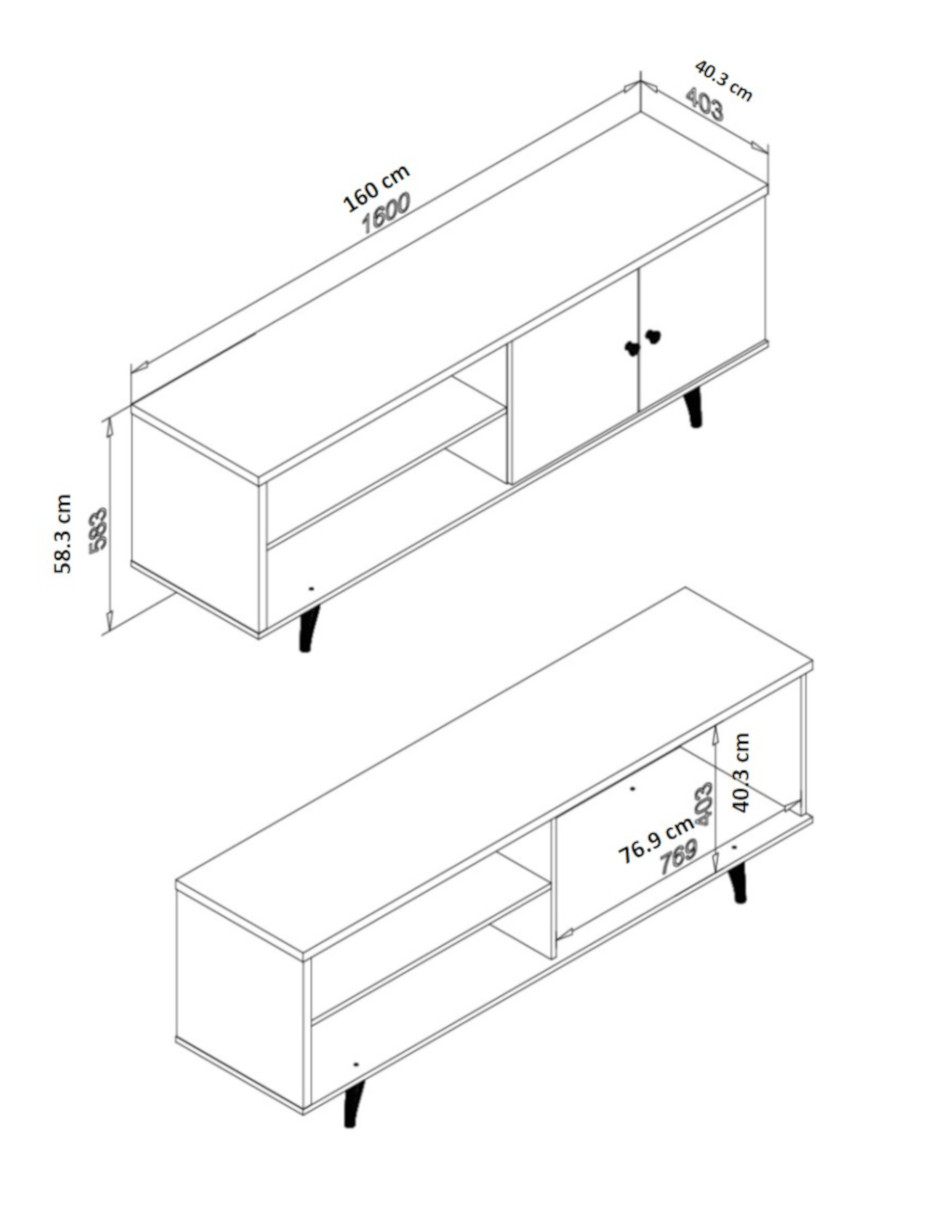 40.3 cm
403
160 cm
1600
58.3 cm
583
40.3 cm
403
76.9 cm
769