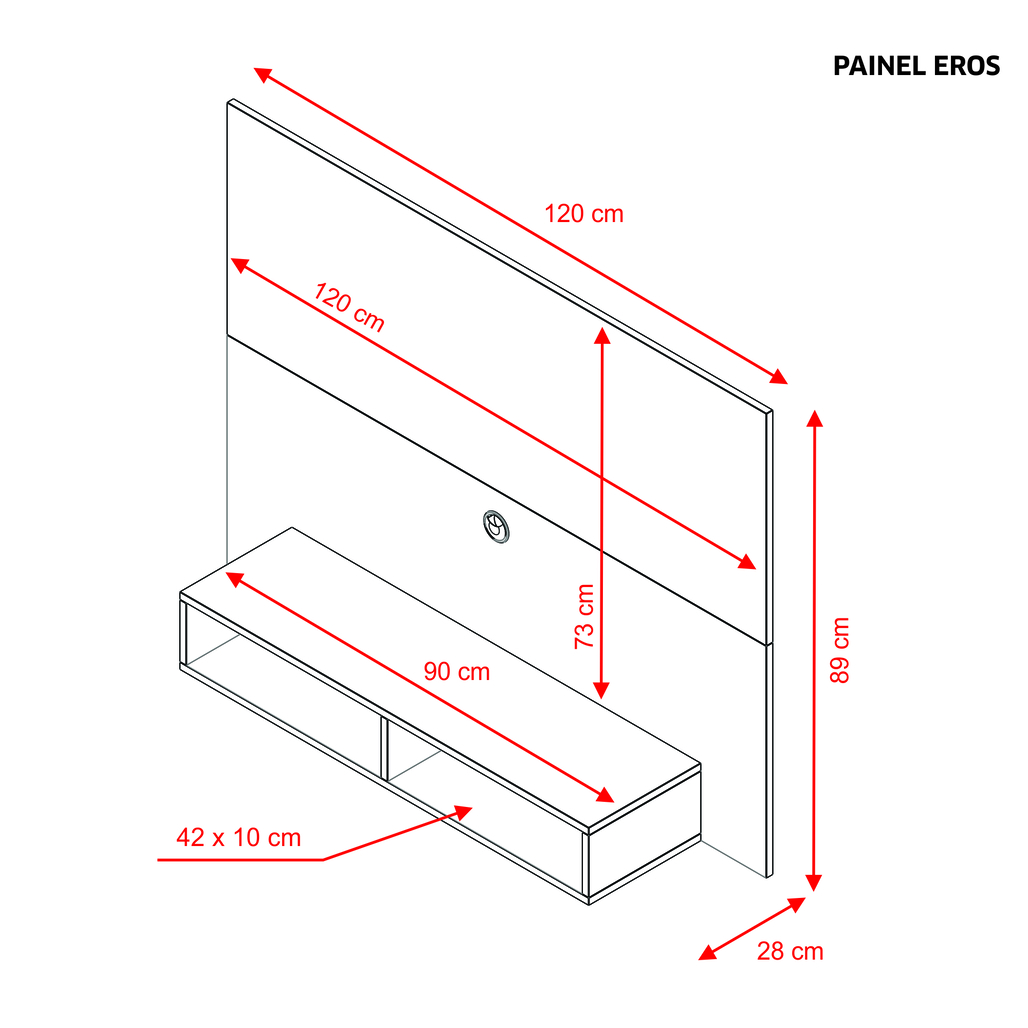 PAINEL EROS

120 cm

120 cm

73 cm

89 cm

90 cm

42 x 10 cm

28 cm