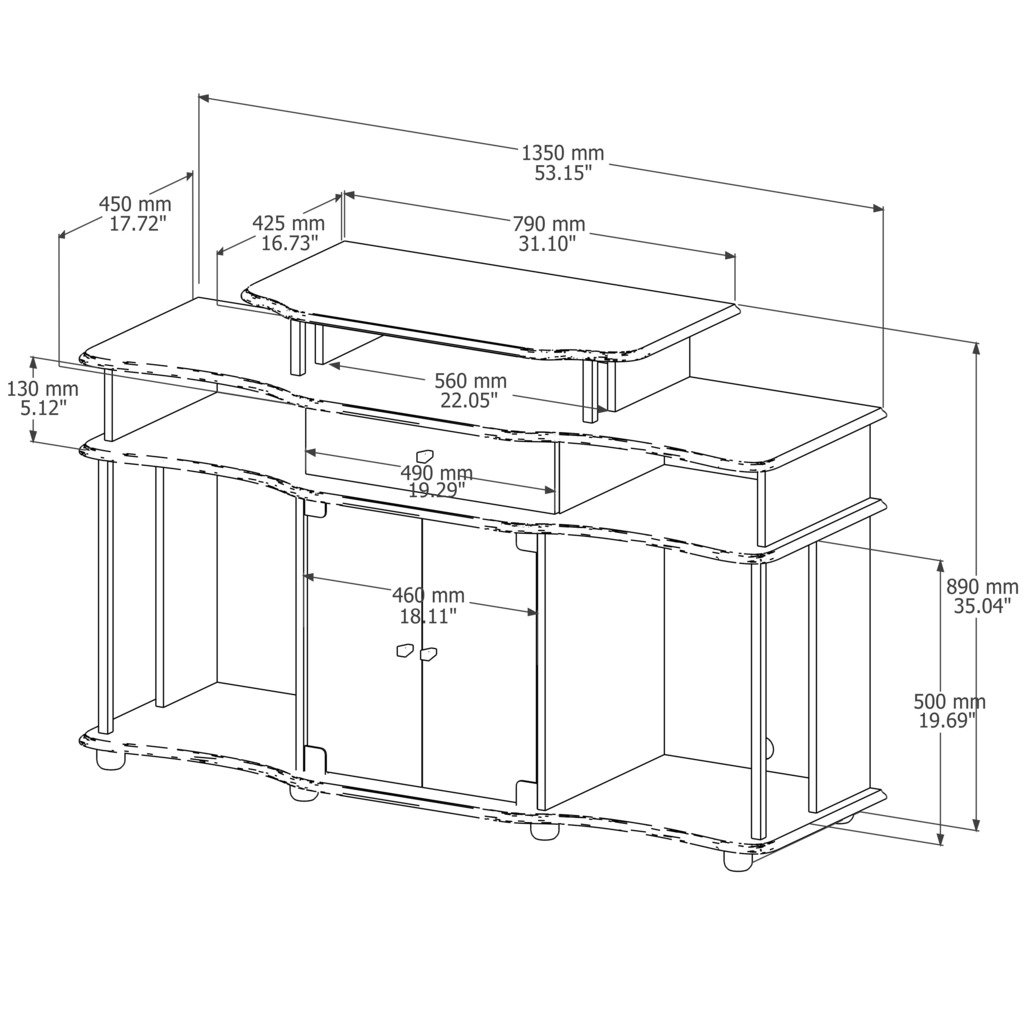 1350 mm
53.15"

450 mm
17.72"

425 mm
16.73"

790 mm
31.10"

130 mm
5.12"

560 mm
22.05"

490 mm
19.29"

460 mm
18.11"

890 mm
35.04"

500 mm
19.69"