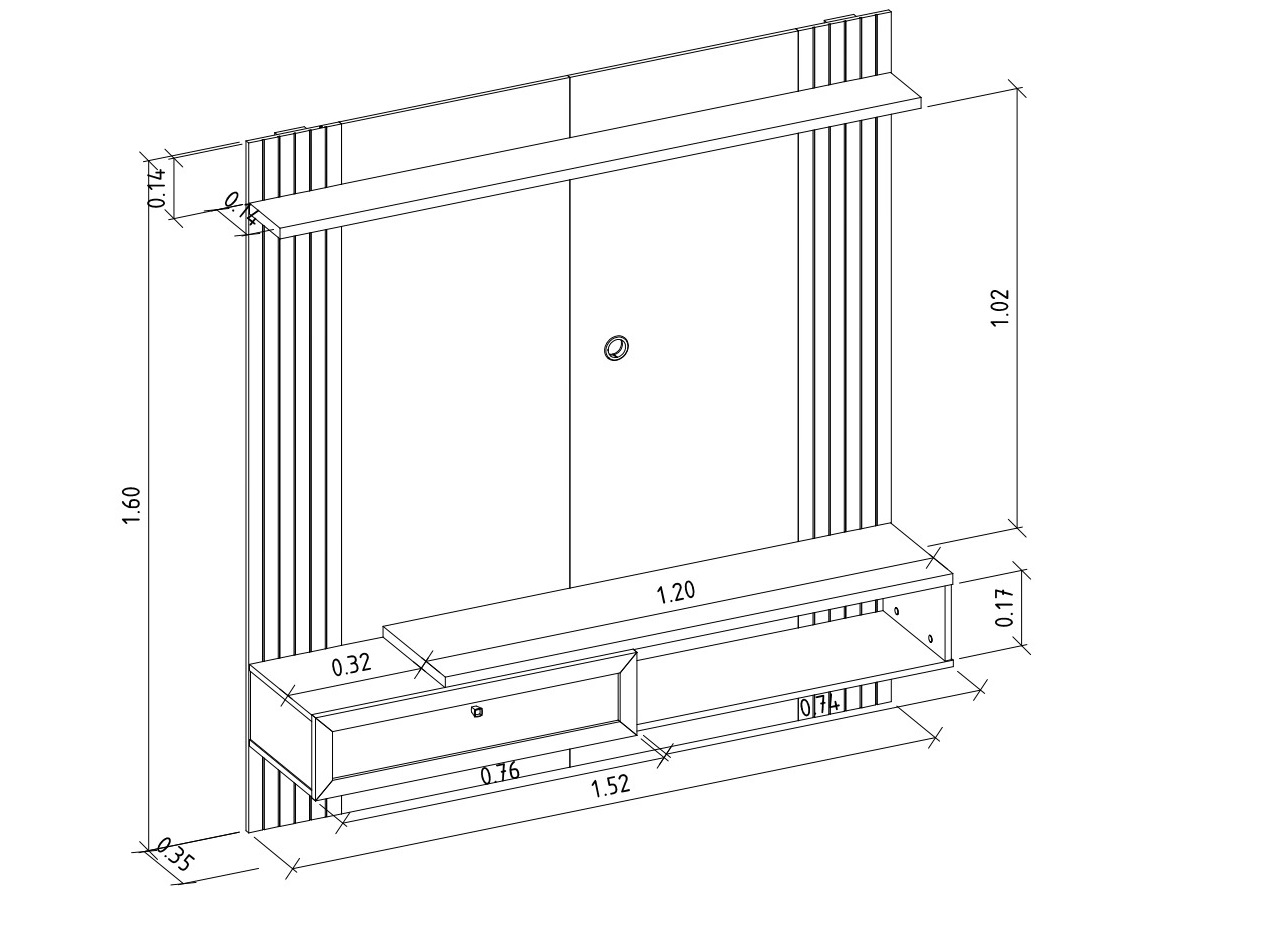 0.14
0.14
1.02
1.60
1.20
0.17
0.32
0.74
0.76
1.52
0.35