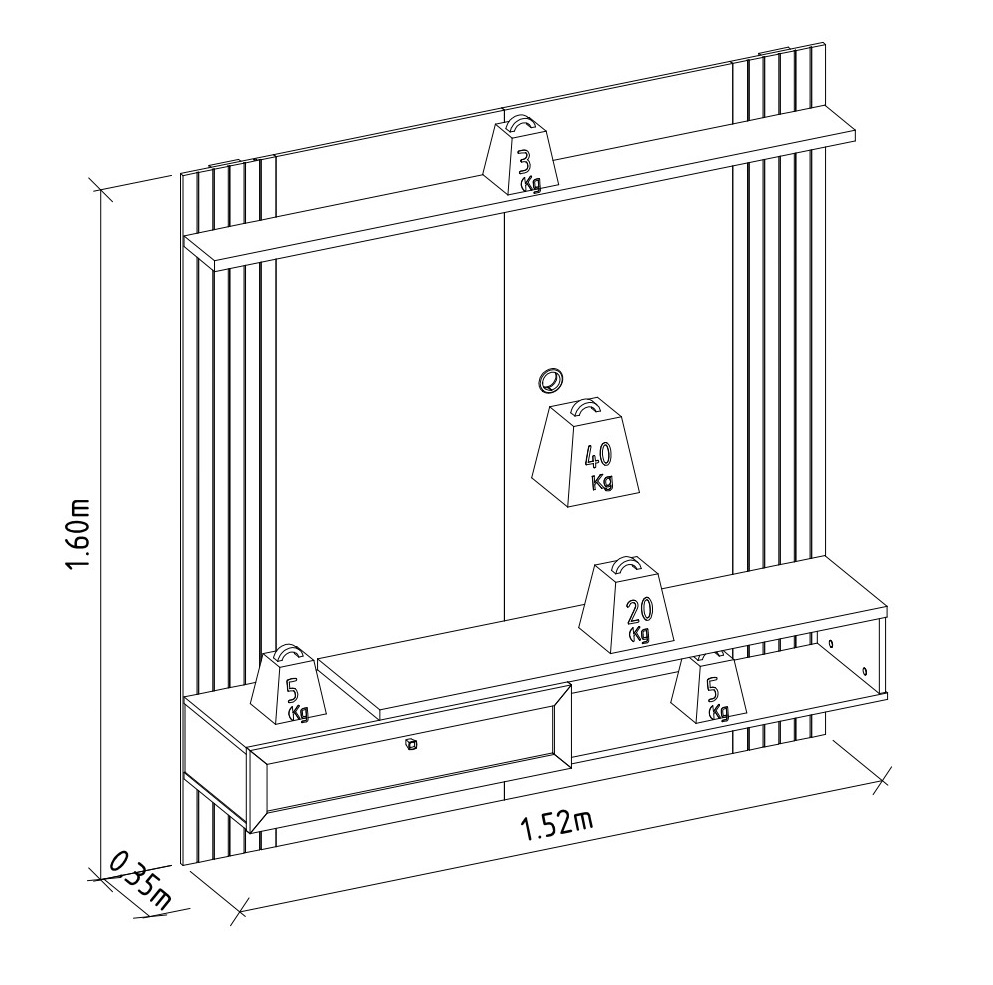 3 Kg
40 Kg
20 Kg
5 Kg
5 Kg
1.60m
1.52m
0.35m