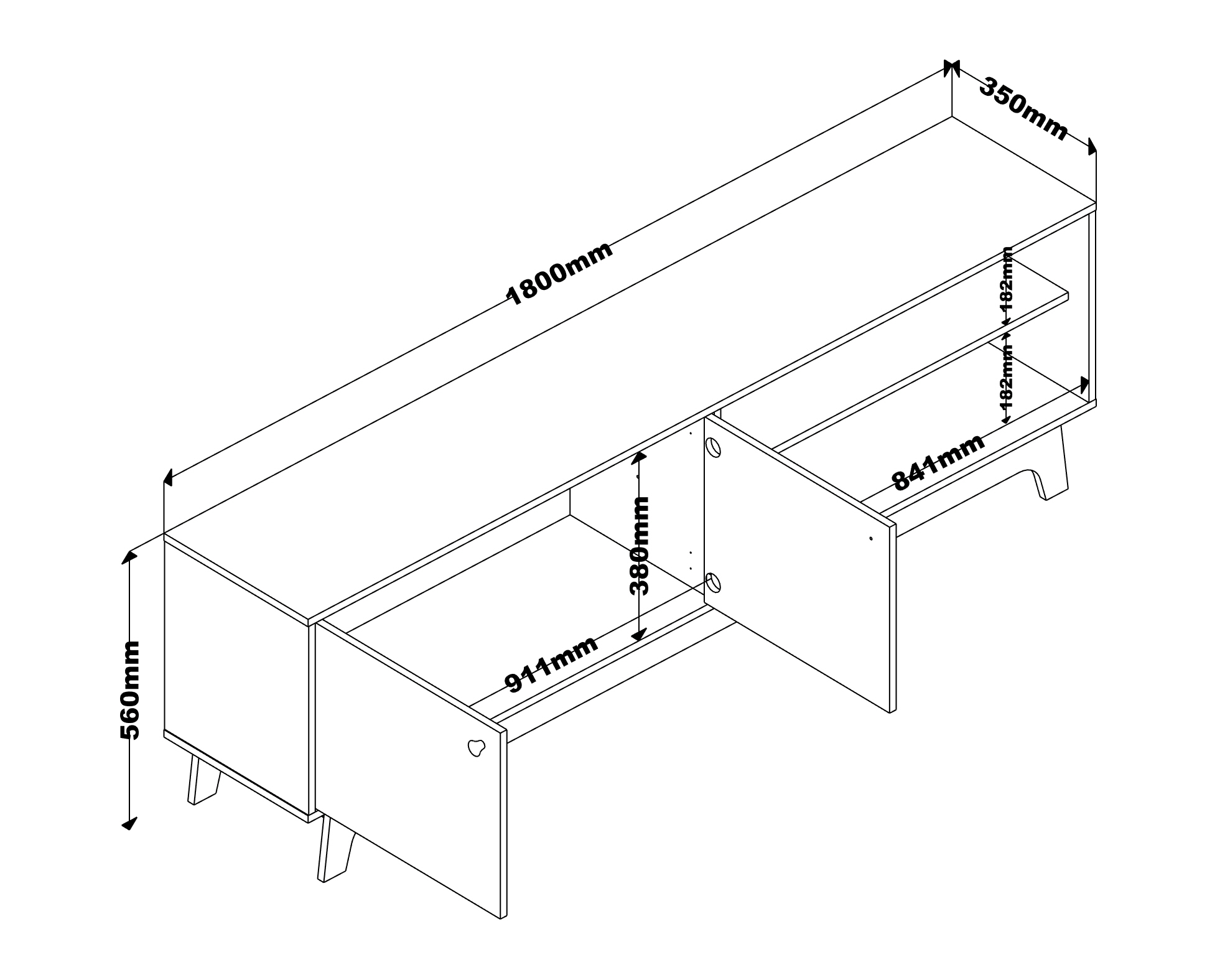 350mm

1800mm

182mm

182mm

841mm

380mm

911mm

560mm