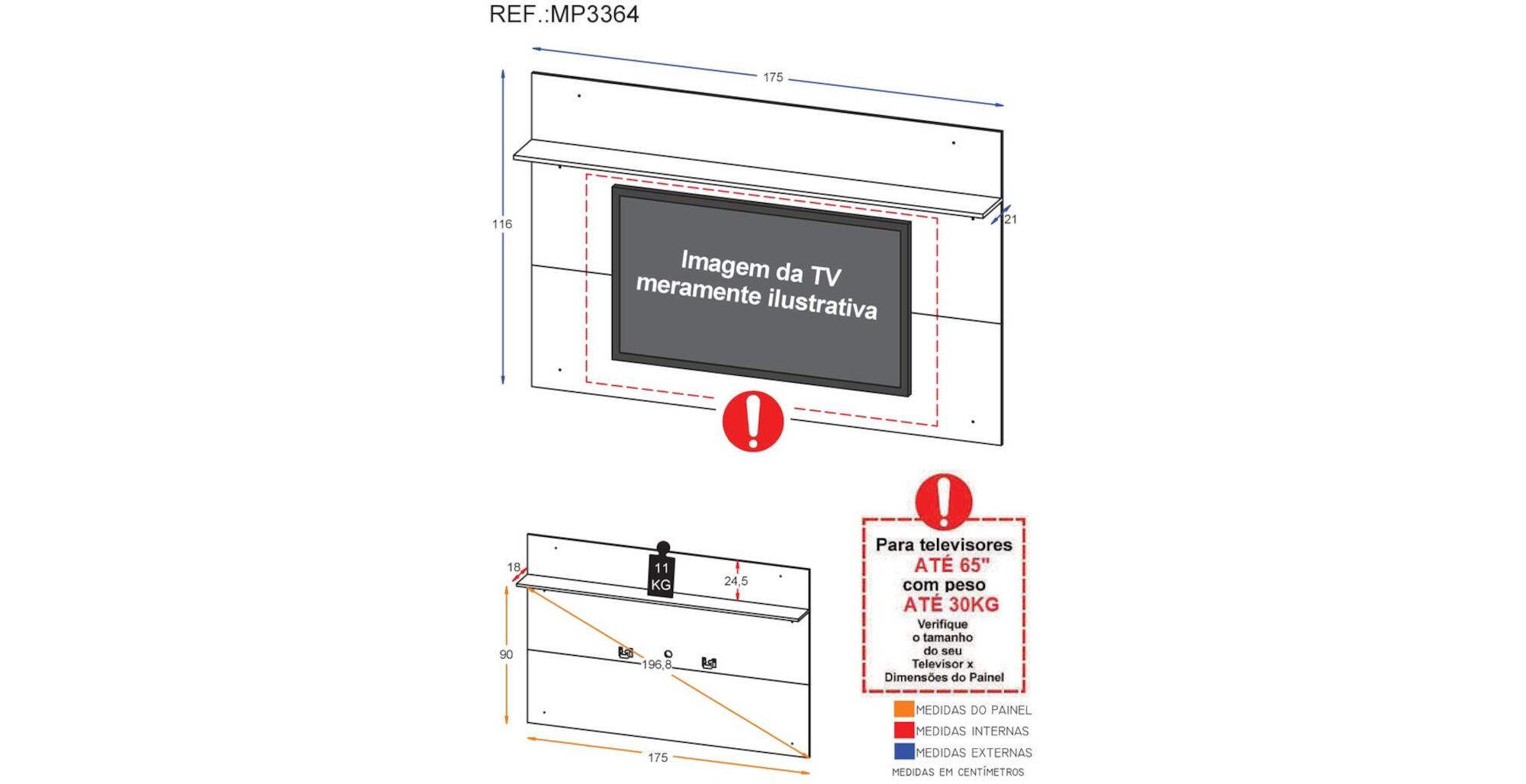 REF.:MP3364

175

116

21

Imagem da TV meramente ilustrativa

18

11 KG

24,5

90

196,8

175

Para televisores ATÉ 65" com peso ATÉ 30KG

Verifique o tamanho do seu Televisor x Dimensões do Painel

MEDIDAS DO PAINEL
MEDIDAS INTERNAS
MEDIDAS EXTERNAS
MEDIDAS EM CENTÍMETROS