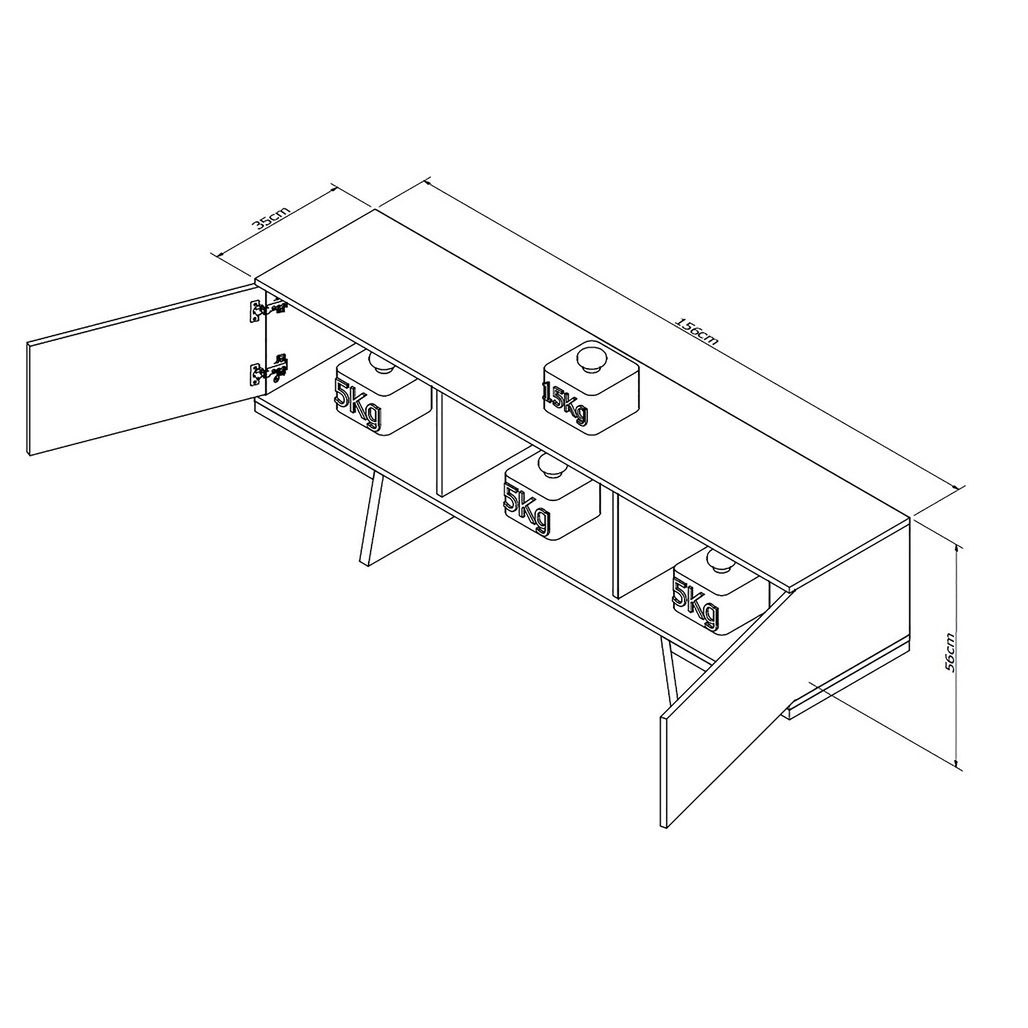 35cm
156cm
5Kg
15Kg
5Kg
5Kg
56cm