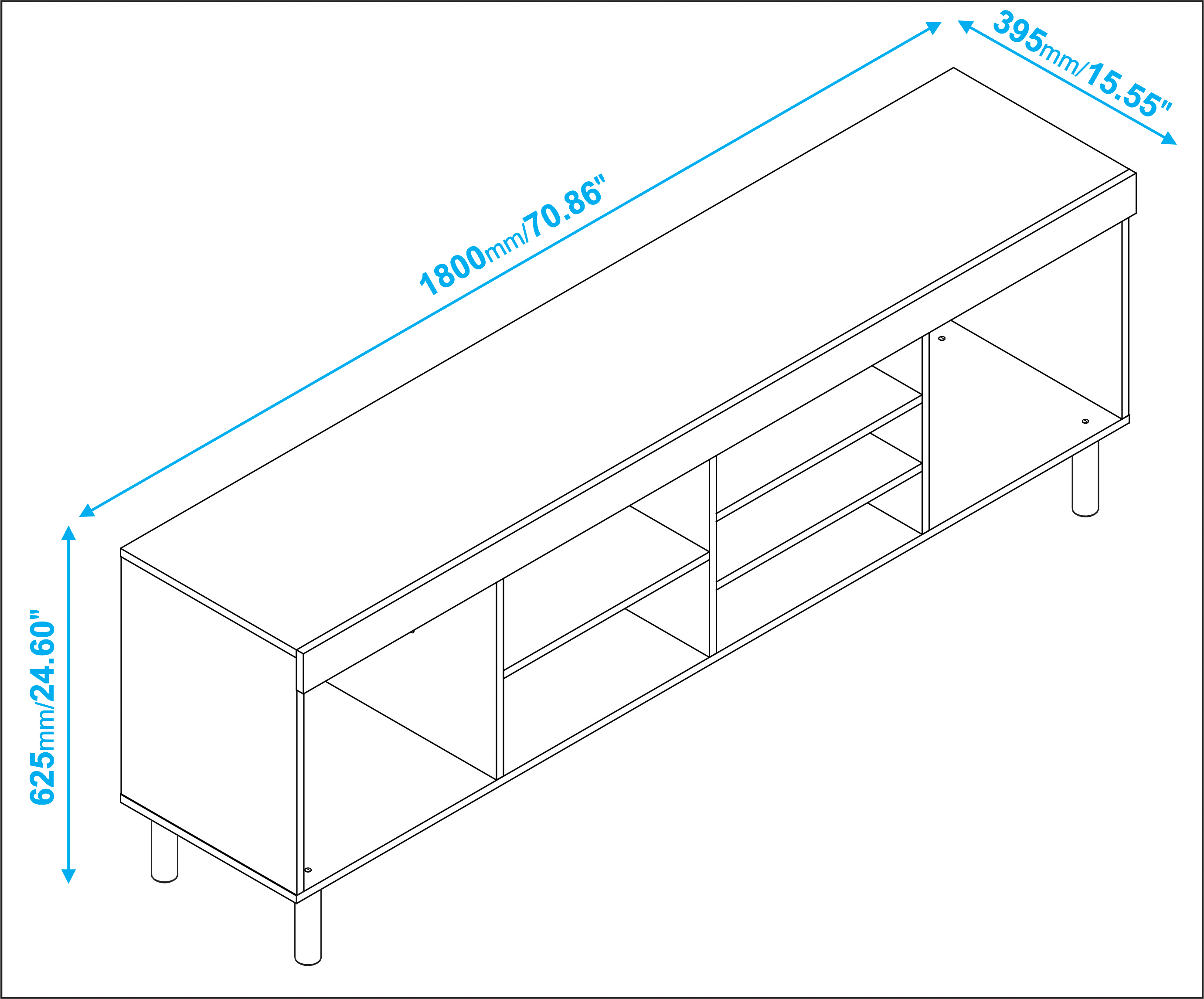 1800mm/70.86"

395mm/15.55"

625mm/24.60"