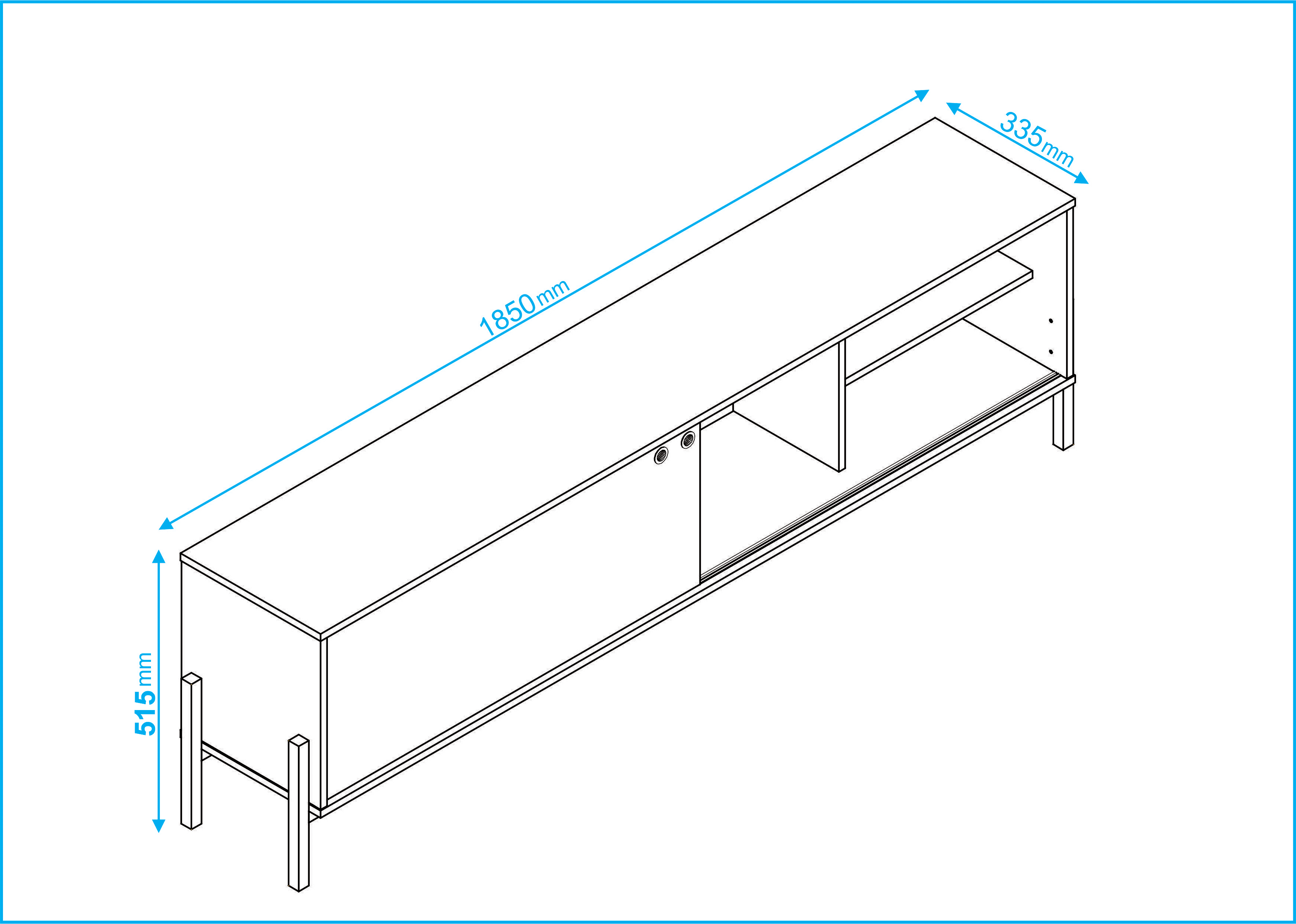 1850mm

335mm

515mm