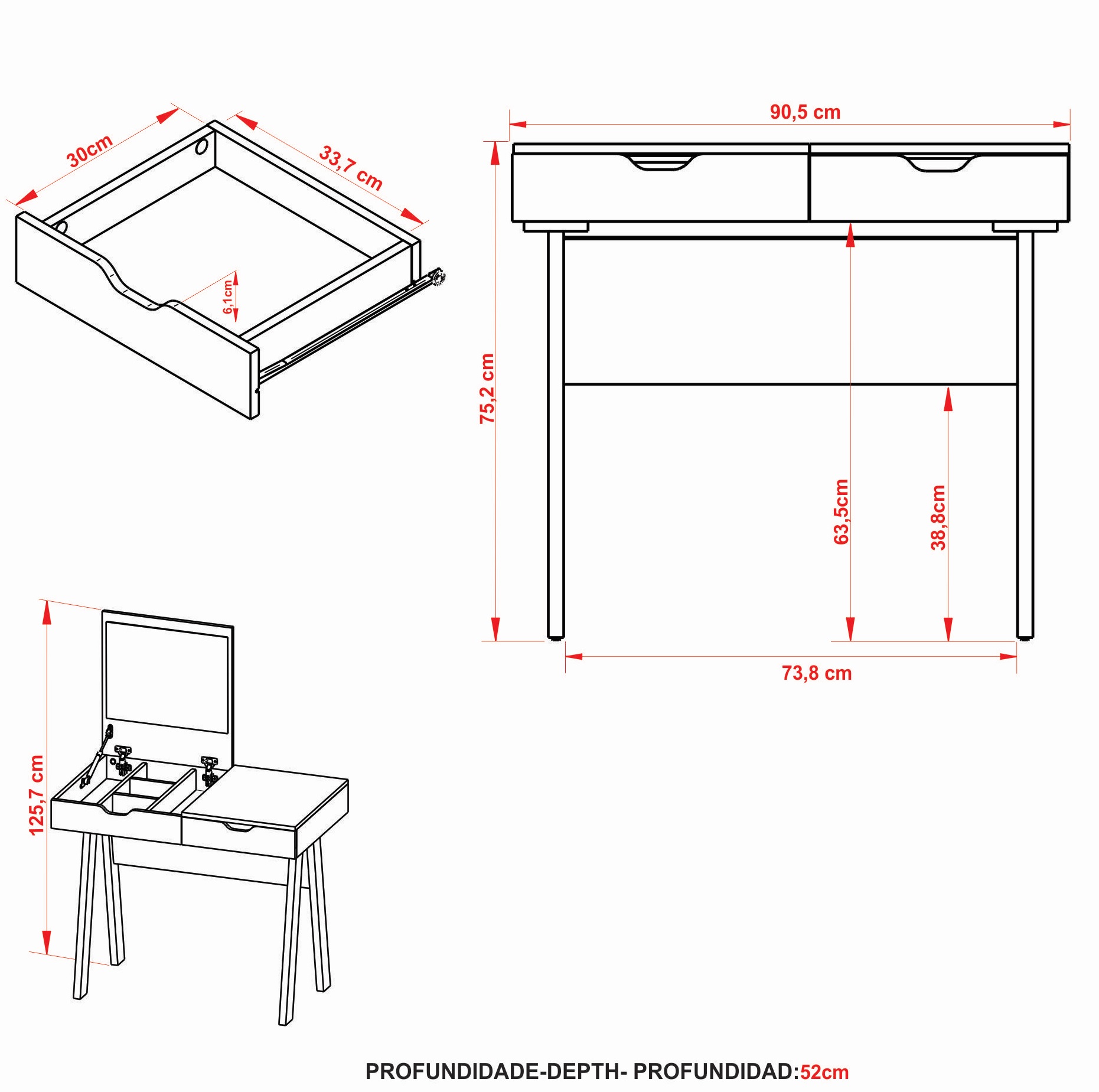 30cm
33,7 cm
6,1cm
90,5 cm
75,2 cm
63,5cm
38,8cm
73,8 cm
125,7 cm
PROFUNDIDADE-DEPTH- PROFUNDIDAD:52cm