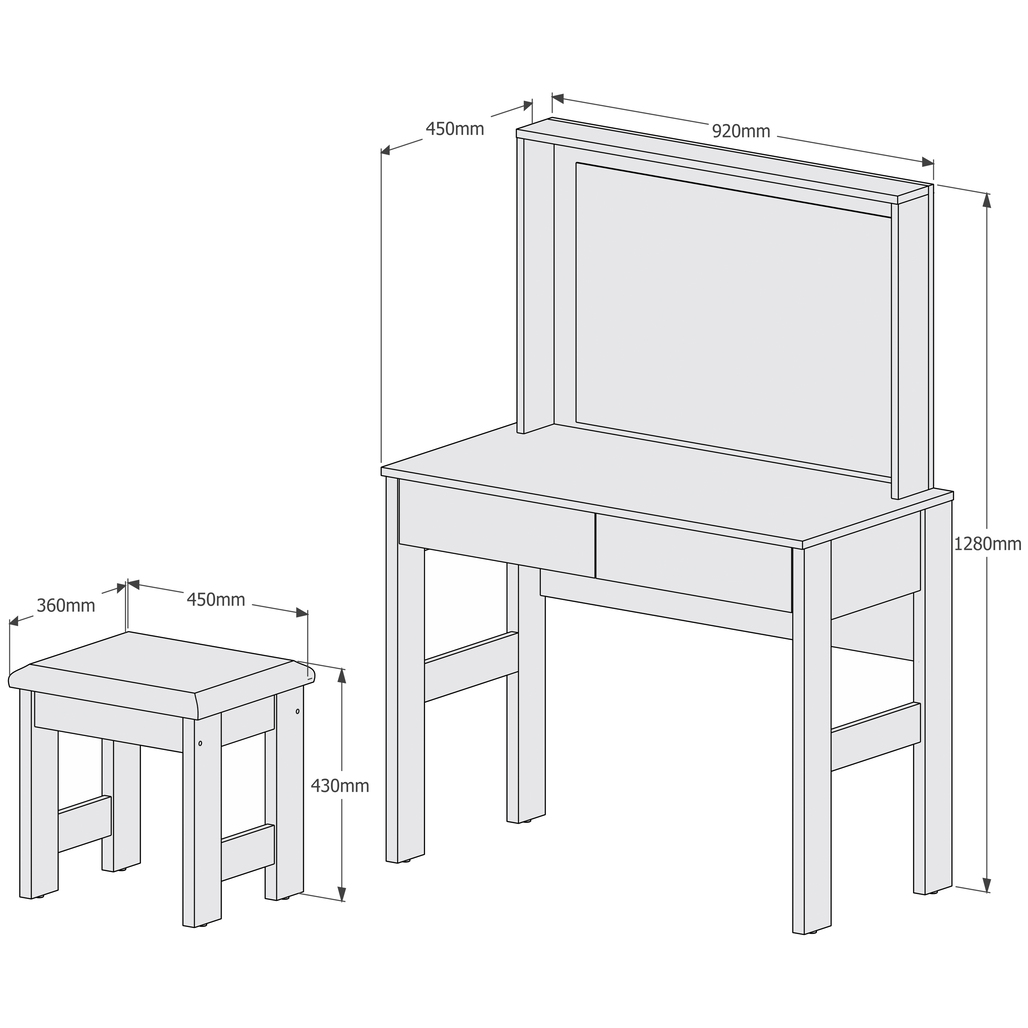 450mm
920mm
1280mm
360mm
450mm
430mm