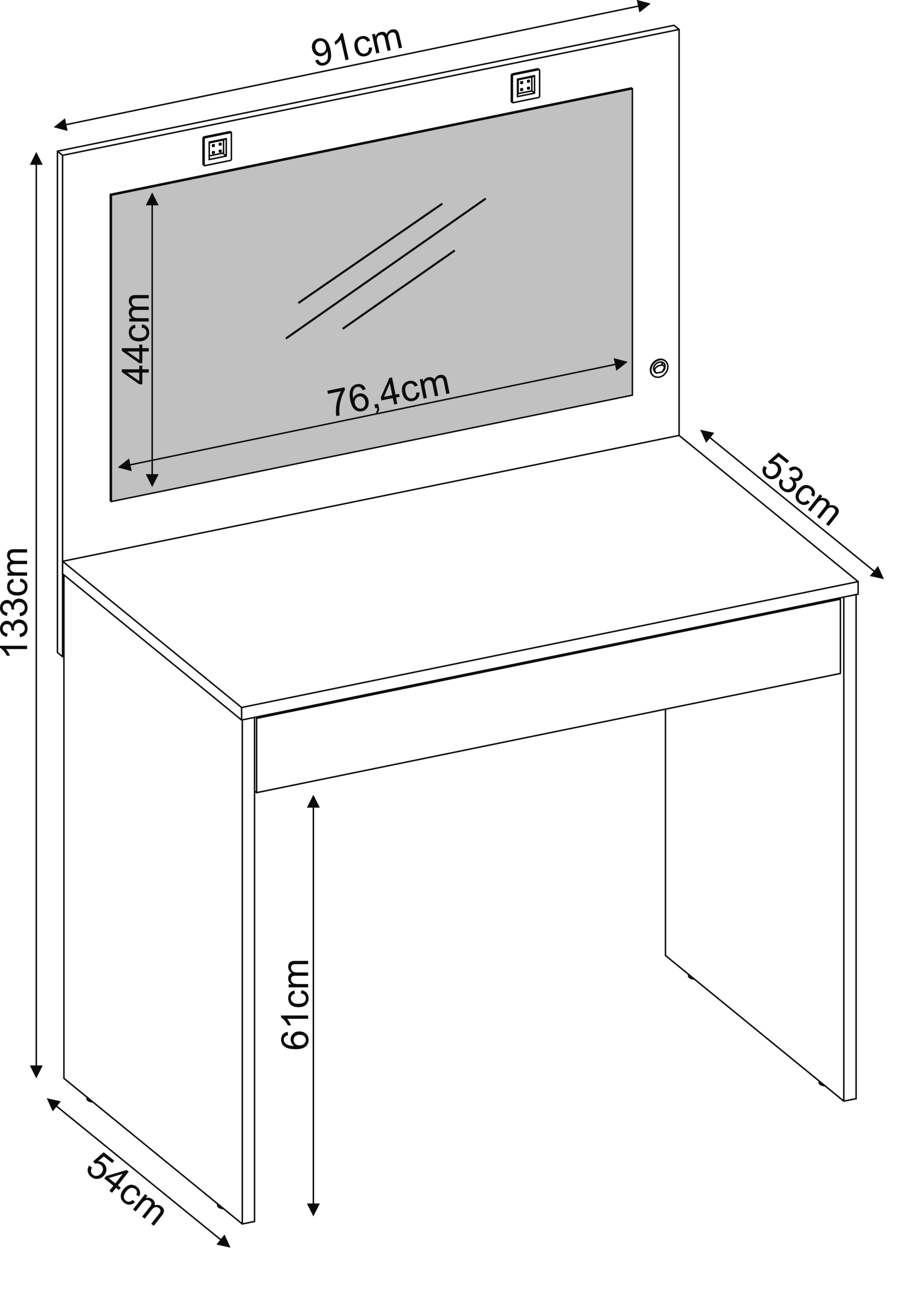 91cm

44cm

76,4cm

53cm

133cm

61cm

54cm