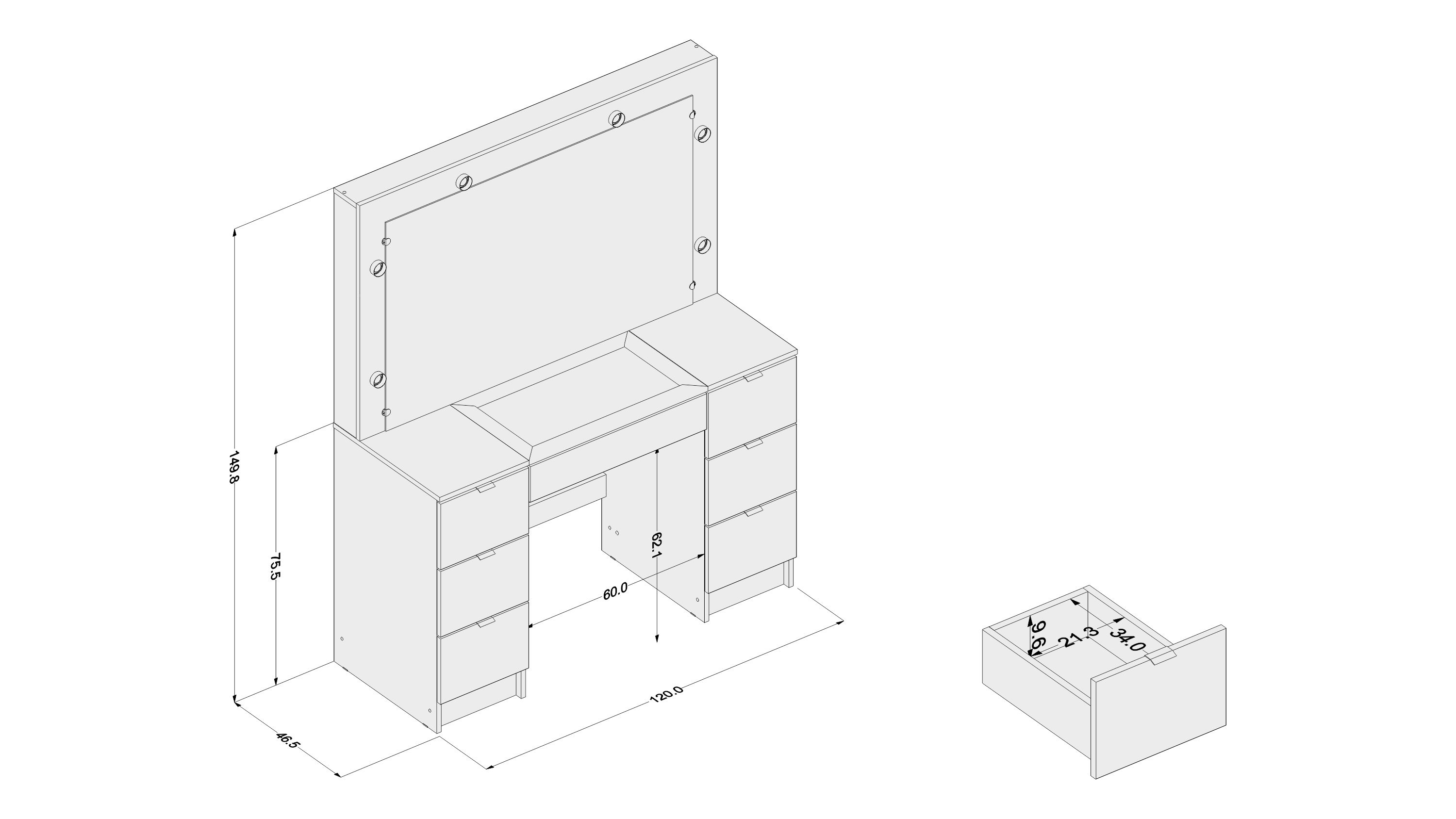 149.8
75.5
62.1
60.0
120.0
46.5
9.6
21.3
34.0